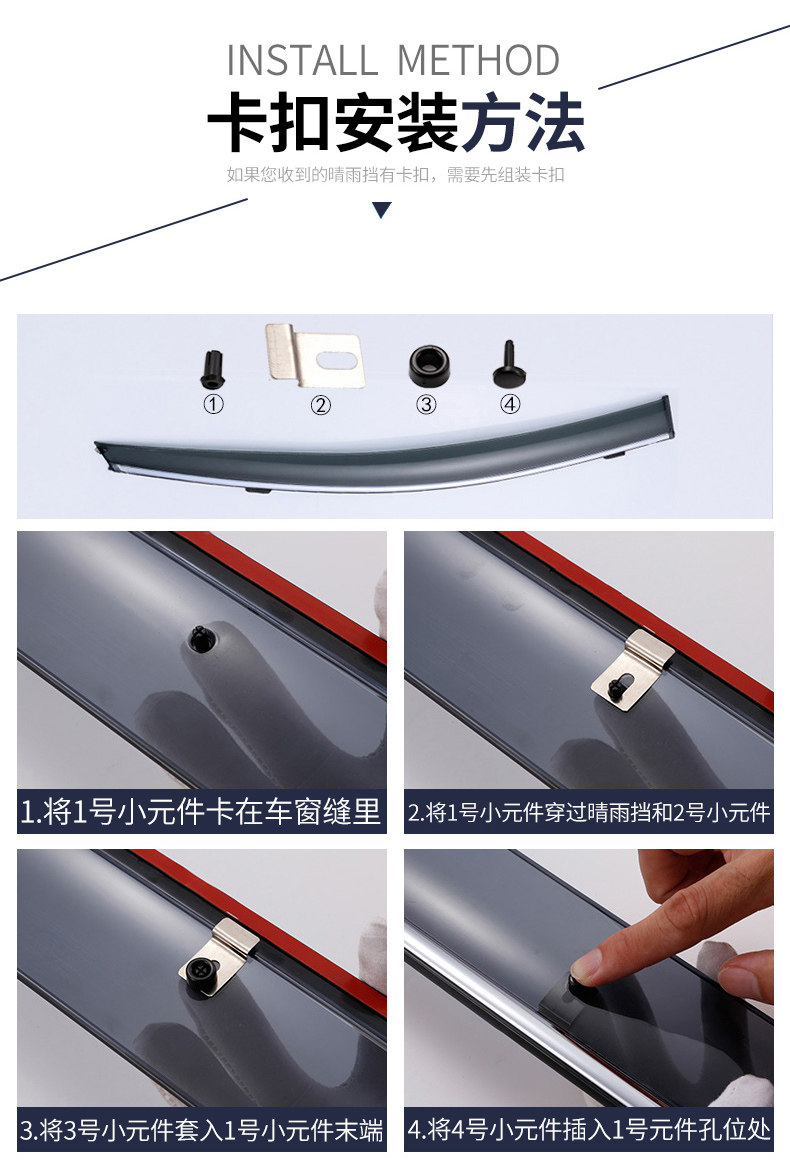 INSTALL METHOD

卡扣安装方法

如果您收到的晴雨挡有卡扣，需要先组装卡扣

①

②

③

④

1.将1号小元件卡在车窗缝里

2.将1号小元件穿过晴雨挡和2号小元件

3.将3号小元件套入1号小元件末端

4.将4号小元件插入1号元件孔位处