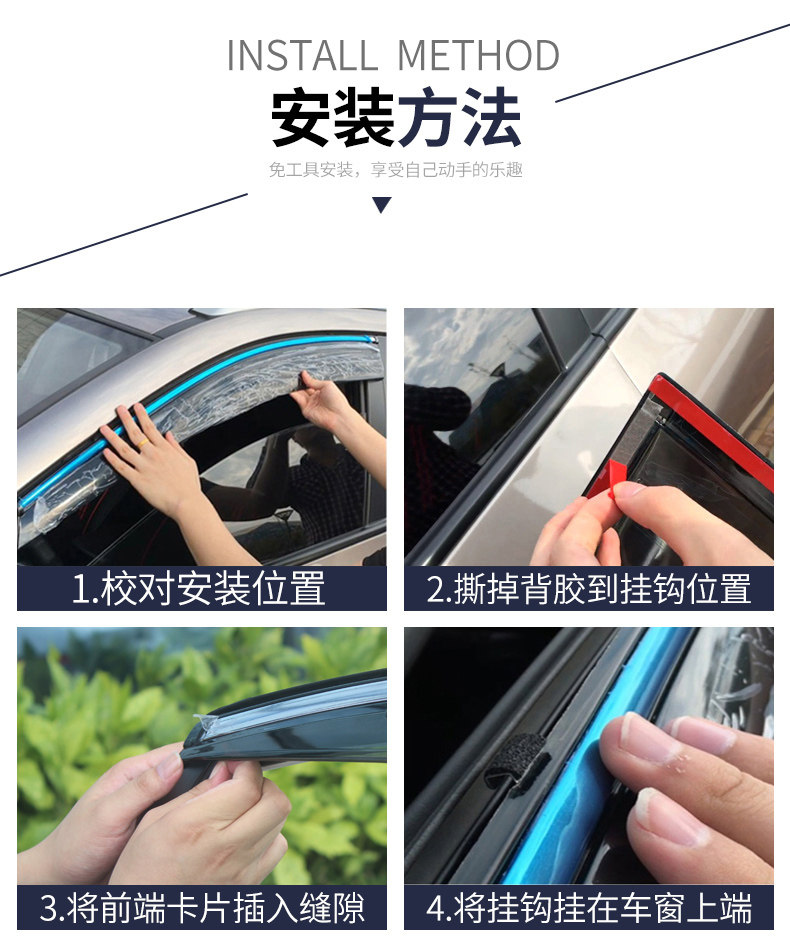 INSTALL METHOD

安装方法

免工具安装，享受自己动手的乐趣

1.校对安装位置

2.撕掉背胶到挂钩位置

3.将前端卡片插入缝隙

4.将挂钩挂在车窗上端