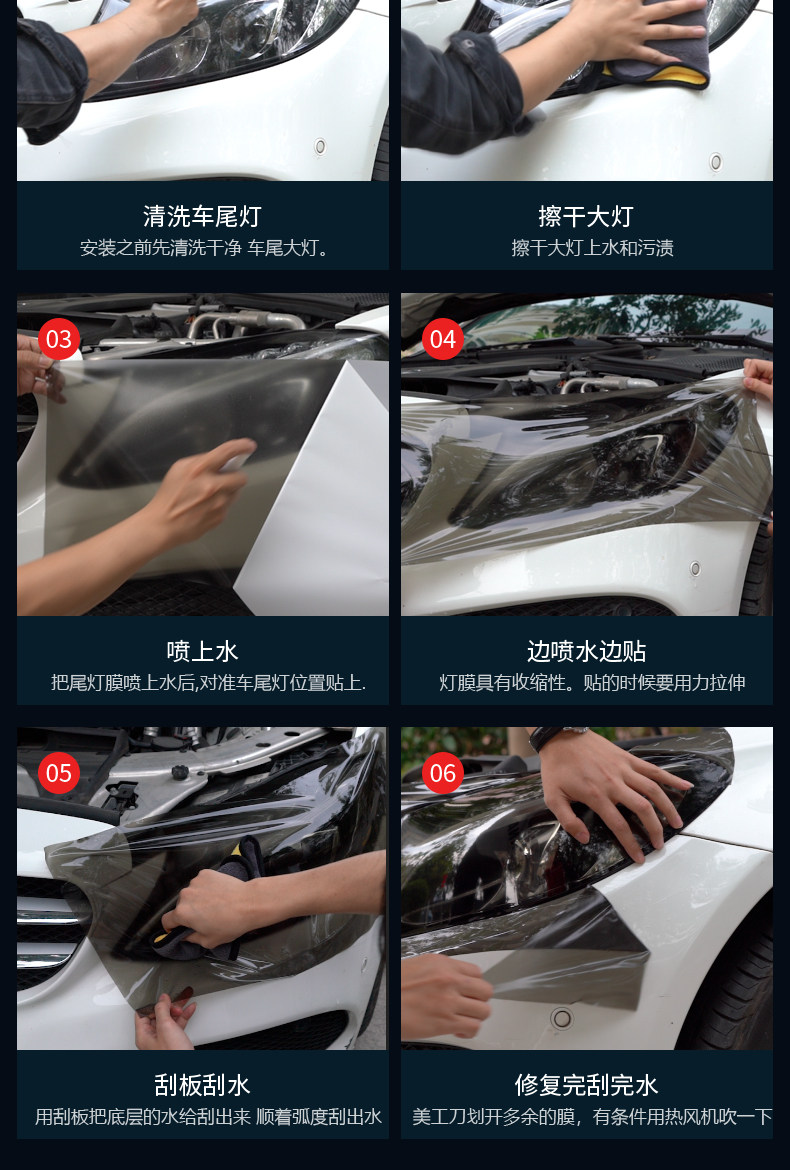 清洗车尾灯
安装之前先清洗干净 车尾大灯。

擦干大灯
擦干大灯上水和污渍

03

喷上水
把尾灯膜喷上水后,对准车尾灯位置贴上.

04

边喷水边贴
灯膜具有收缩性。贴的时候要用力拉伸

05

刮板刮水
用刮板把底层的水给刮出来 顺着弧度刮出水

06

修复完刮完水
美工刀划开多余的膜，有条件用热风机吹一下