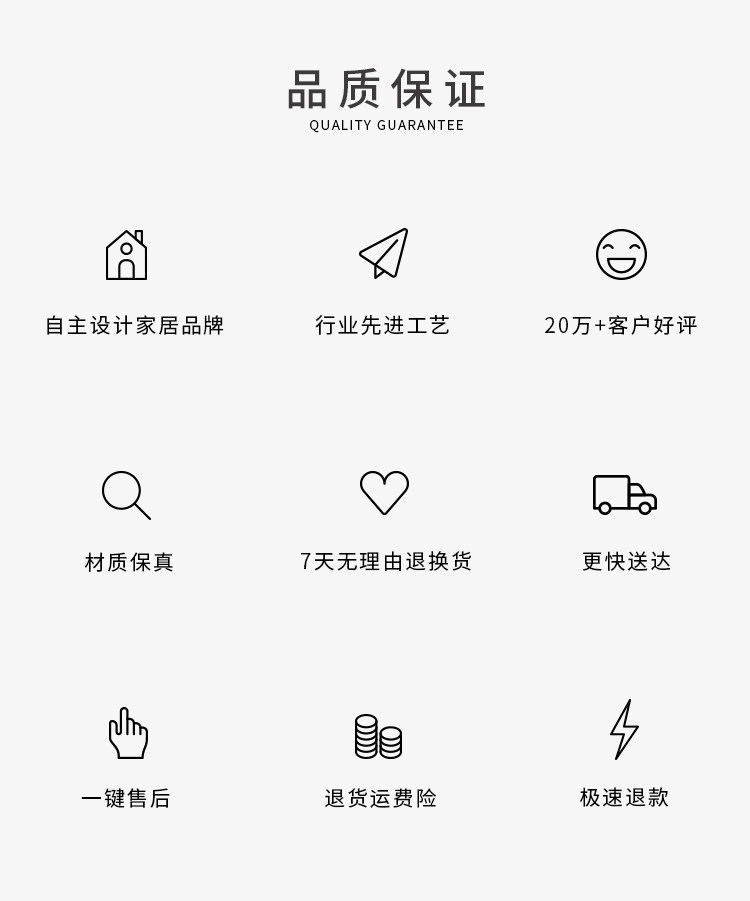 品质保证
QUALITY GUARANTEE

自主设计家居品牌

行业先进工艺

20万+客户好评

材质保真

7天无理由退换货

更快送达

一键售后

退货运费险

极速退款