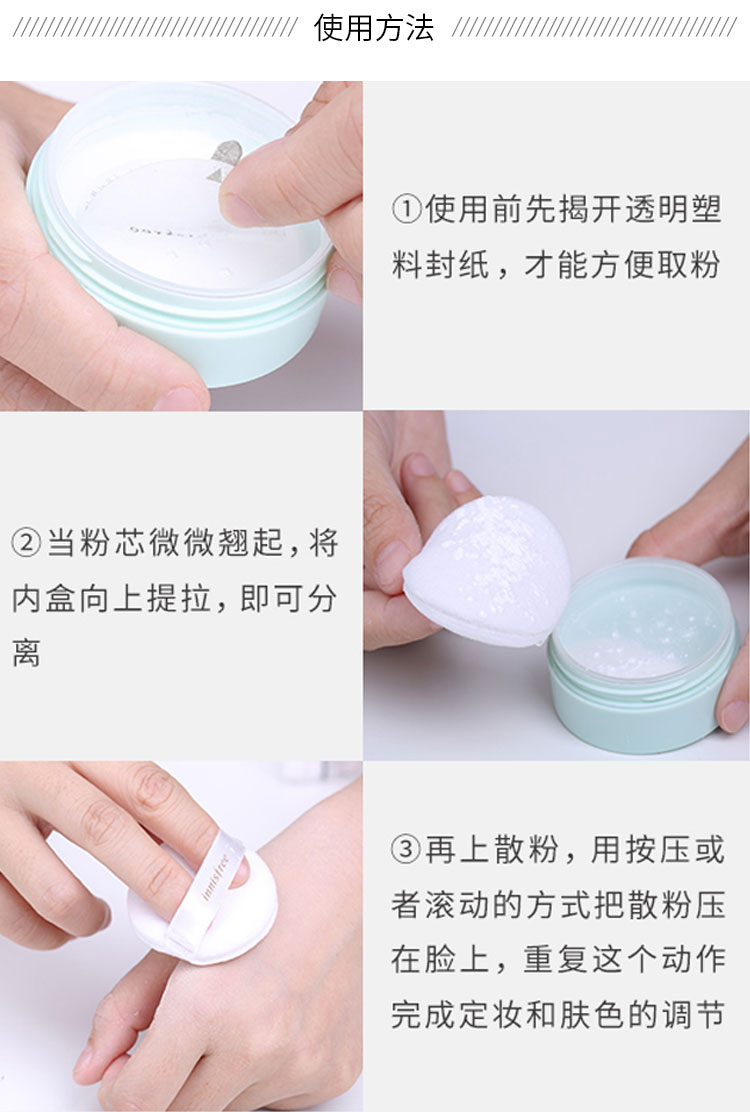 使用方法

①使用前先揭开透明塑料封纸，才能方便取粉

②当粉芯微微翘起，将内盒向上提拉，即可分离

innisfree

③再上散粉，用按压或者滚动的方式把散粉压在脸上，重复这个动作完成定妆和肤色的调节