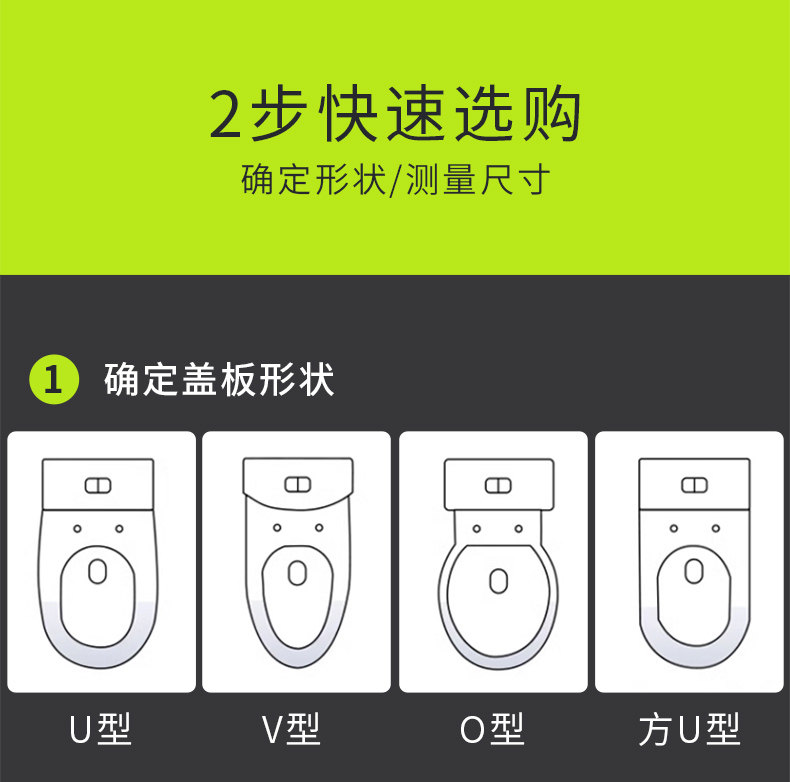 2步快速选购
确定形状/测量尺寸

1 确定盖板形状

U型

V型

O型

方U型