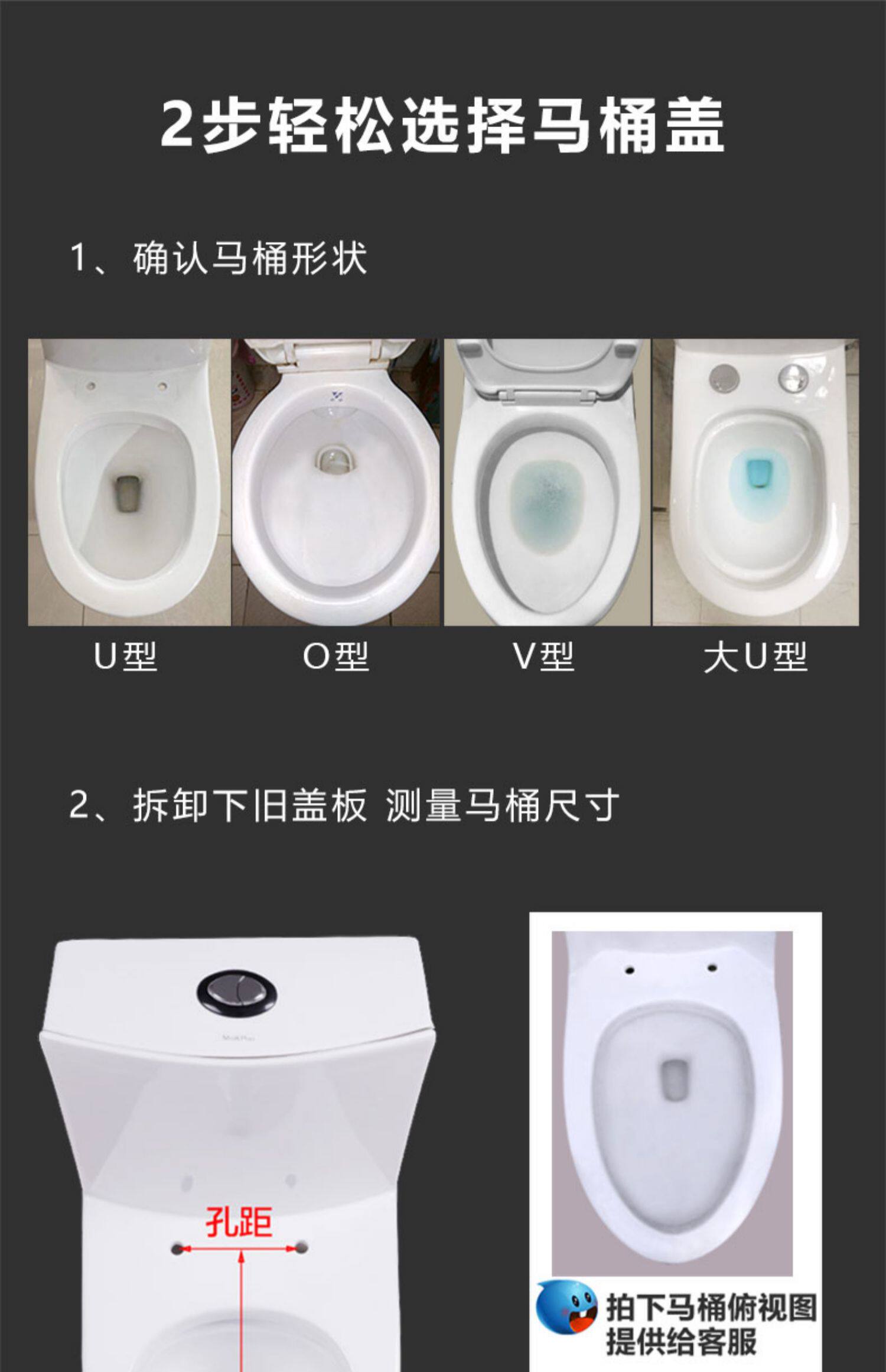 2步轻松选择马桶盖

1、确认马桶形状

U型
O型
V型
大U型

2、拆卸下旧盖板 测量马桶尺寸

孔距

拍下马桶俯视图
提供给客服