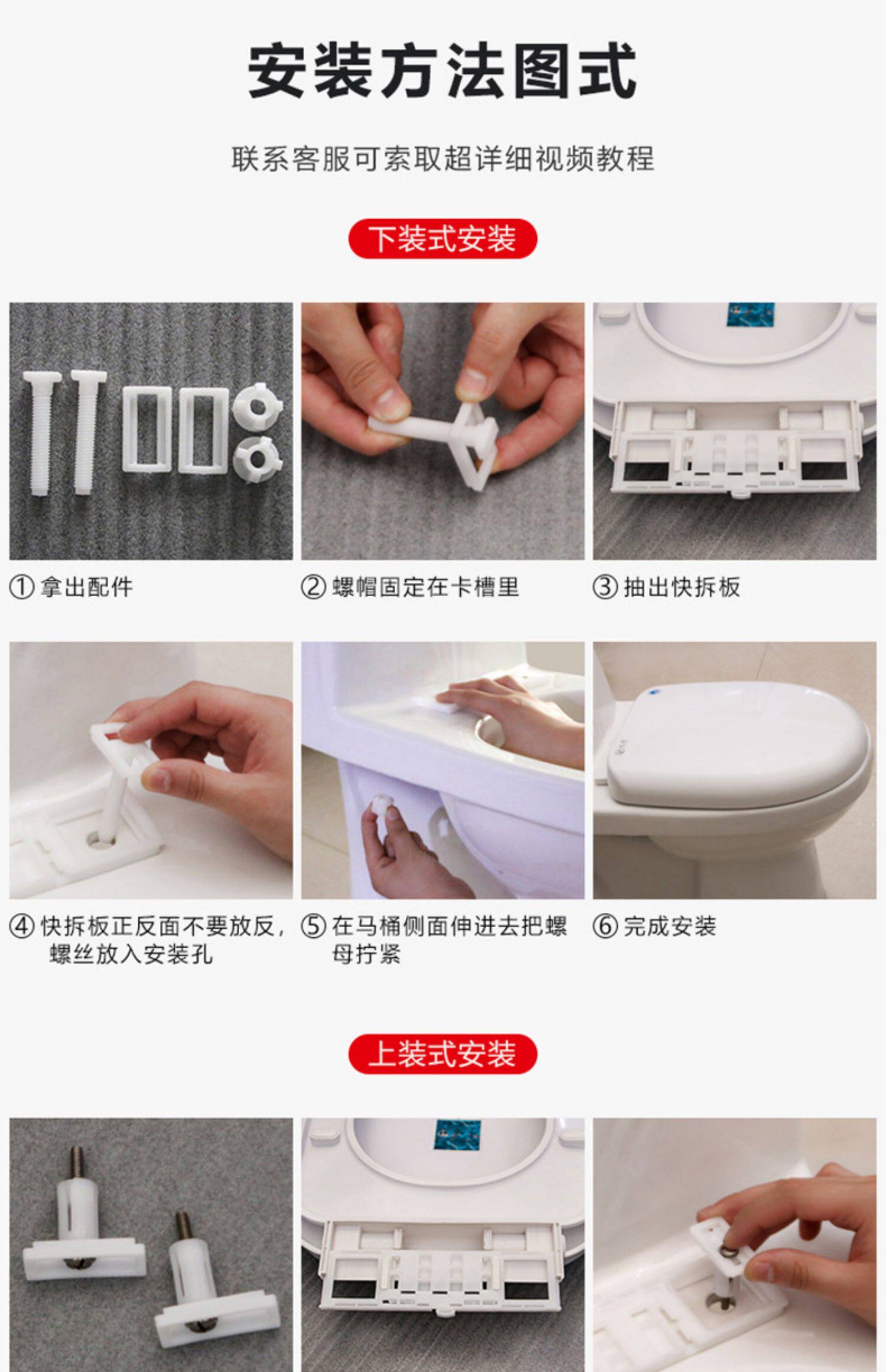 安装方法图式

联系客服可索取超详细视频教程

下装式安装

① 拿出配件

② 螺帽固定在卡槽里

③ 抽出快拆板

④ 快拆板正反面不要放反，螺丝放入安装孔

⑤ 在马桶侧面伸进去把螺母拧紧

⑥ 完成安装

上装式安装