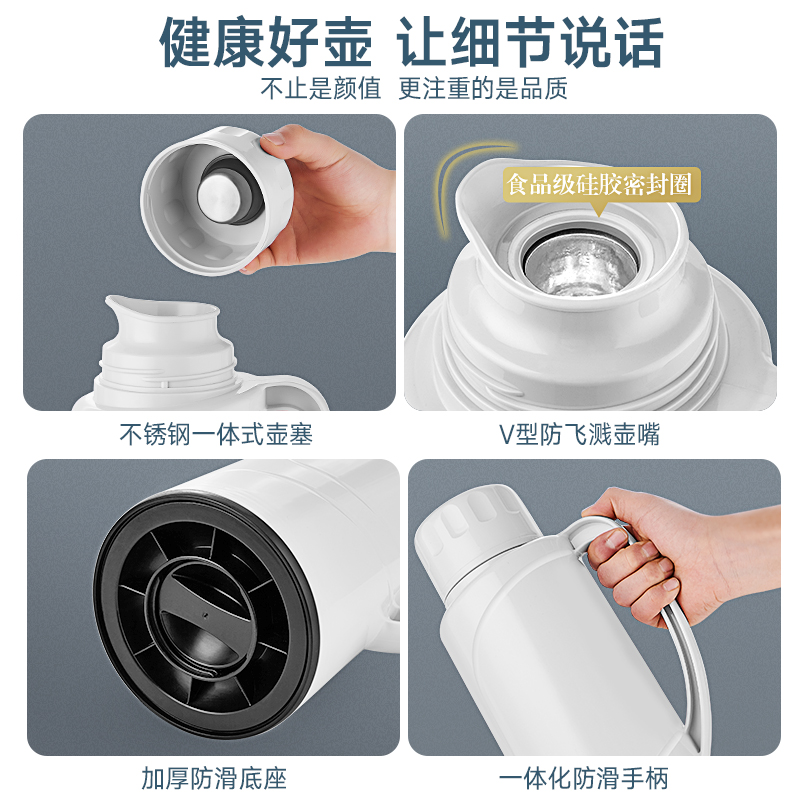 健康好壶 让细节说话
不止是颜值 更注重的是品质

食品级硅胶密封圈

不锈钢一体式壶塞

V型防飞溅壶嘴

加厚防滑底座

一体化防滑手柄