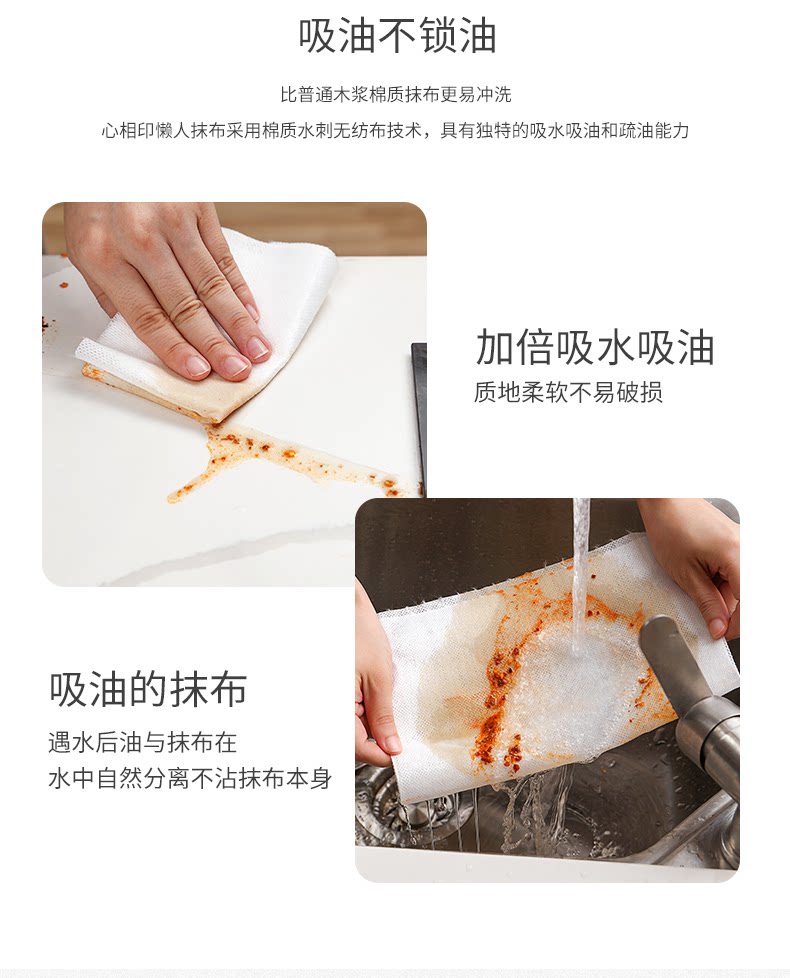 吸油不锁油

比普通木浆棉质抹布更易冲洗

心相印懒人抹布采用棉质水刺无纺布技术，具有独特的吸水吸油和疏油能力

加倍吸水吸油

质地柔软不易破损

吸油的抹布

遇水后油与抹布在
水中自然分离不沾抹布本身