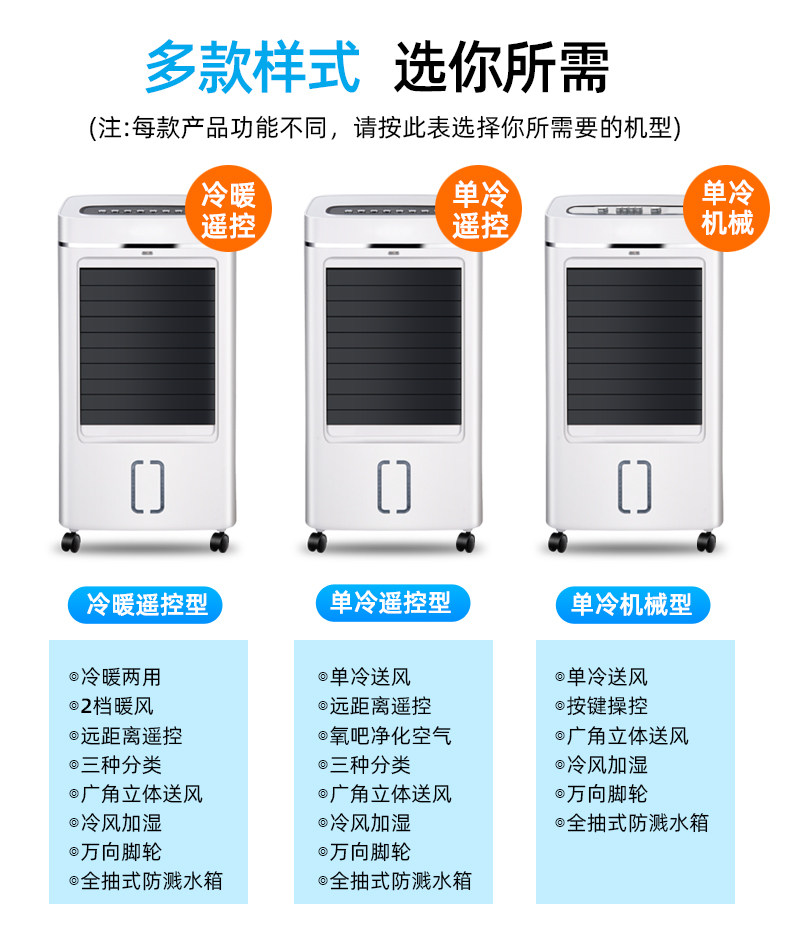 多款样式 选你所需

(注:每款产品功能不同，请按此表选择你所需要的机型)

冷暖遥控

单冷遥控

单冷机械

冷暖遥控型

◎冷暖两用
◎2档暖风
◎远距离遥控
◎三种分类
◎广角立体送风
◎冷风加湿
◎万向脚轮
◎全抽式防溅水箱

单冷遥控型

◎单冷送风
◎远距离遥控
◎氧吧净化空气
◎三种分类
◎广角立体送风
◎冷风加湿
◎万向脚轮
◎全抽式防溅水箱

单冷机械型

◎单冷送风
◎按键操控
◎广角立体送风
◎冷风加湿
◎万向脚轮
◎全抽式防溅水箱