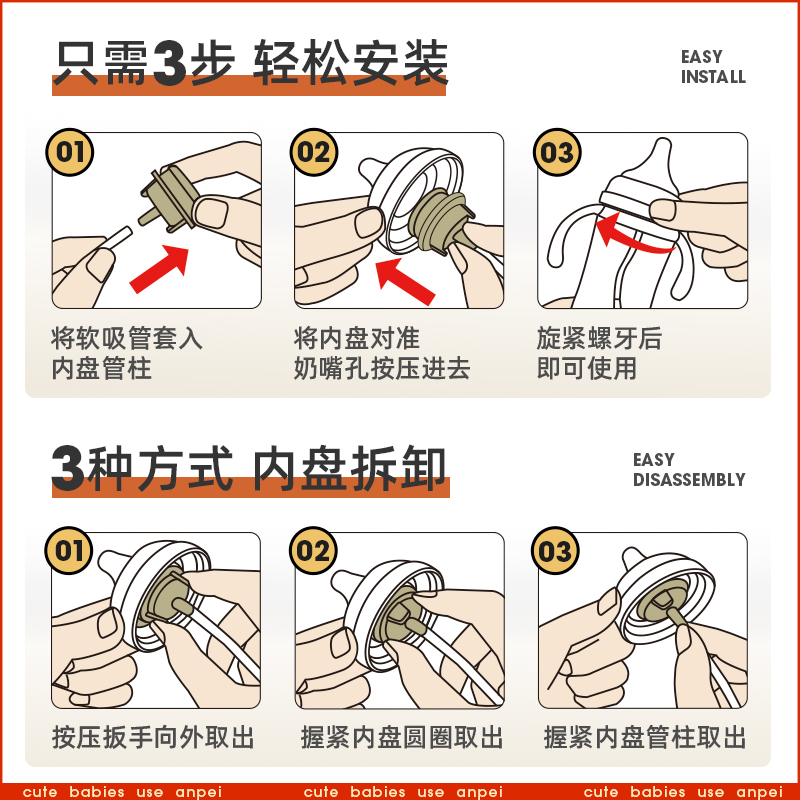 只需3步 轻松安装

EASY INSTALL

01

将软吸管套入内盘管柱

02

将内盘对准奶嘴孔按压进去

03

旋紧螺牙后即可使用

3种方式 内盘拆卸

EASY DISASSEMBLY

01

按压扳手向外取出

02

握紧内盘圆圈取出

03

握紧内盘管柱取出

cute babies use anpei cute babies use anpei cute babies use anpei