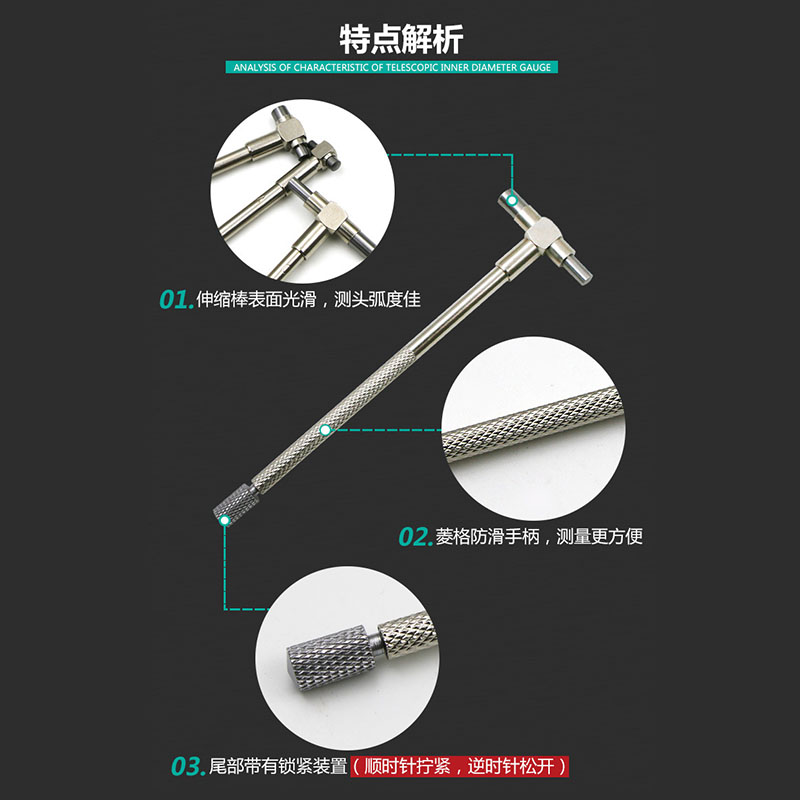 特点解析

ANALYSIS OF CHARACTERISTIC OF TELESCOPIC INNER DIAMETER GAUGE

01. 伸缩棒表面光滑，测头弧度佳

02. 菱格防滑手柄，测量更方便

03. 尾部带有锁紧装置（顺时针拧紧，逆时针松开）