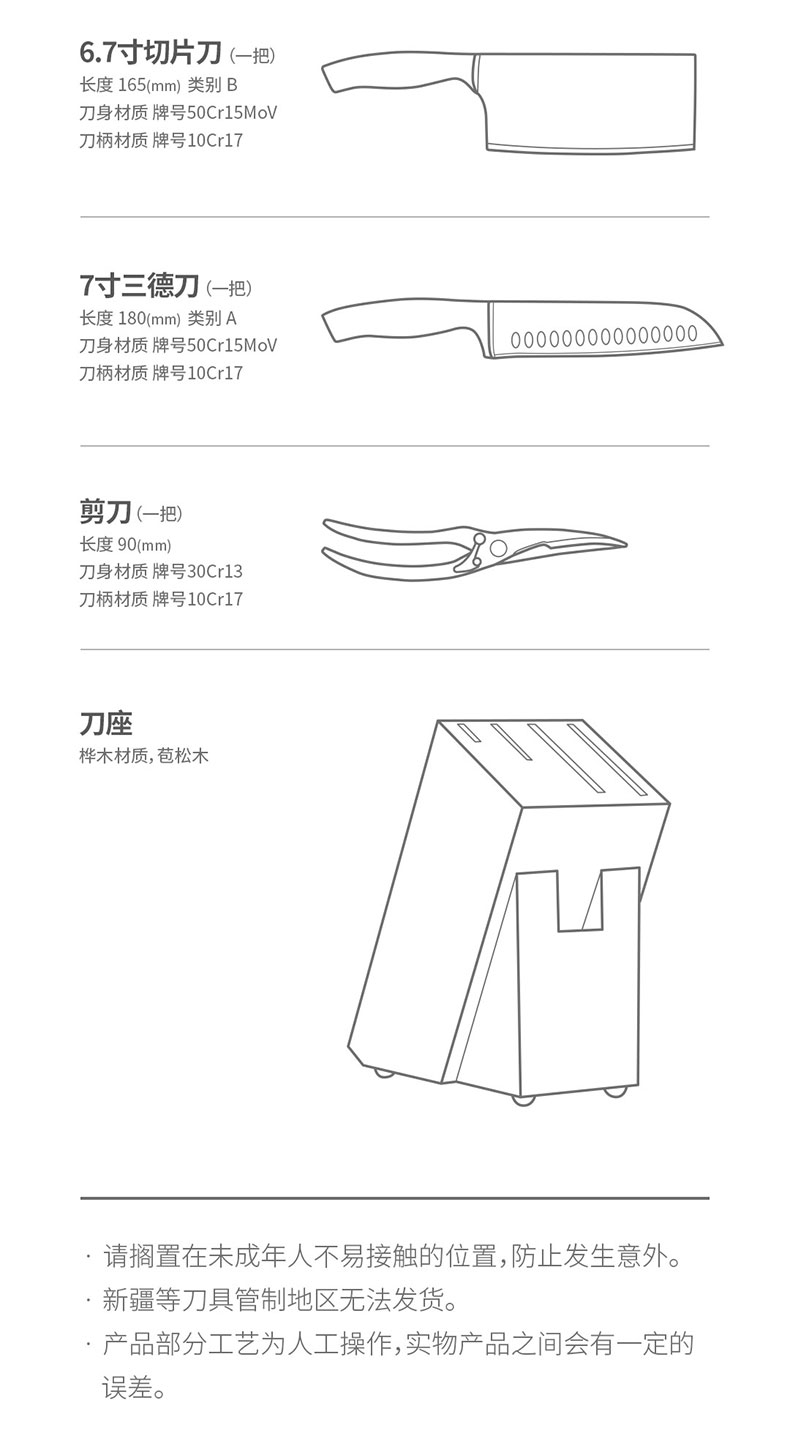 6.7寸切片刀 (一把)
长度 165(mm) 类别 B
刀身材质 牌号50Cr15MoV
刀柄材质 牌号10Cr17

7寸三德刀 (一把)
长度 180(mm) 类别 A
刀身材质 牌号50Cr15MoV
刀柄材质 牌号10Cr17

剪刀 (一把)
长度 90(mm)
刀身材质 牌号30Cr13
刀柄材质 牌号10Cr17

刀座
桦木材质，苞松木

· 请搁置在未成年人不易接触的位置，防止发生意外。
· 新疆等刀具管制地区无法发货。
· 产品部分工艺为人工操作，实物产品之间会有一定的误差。