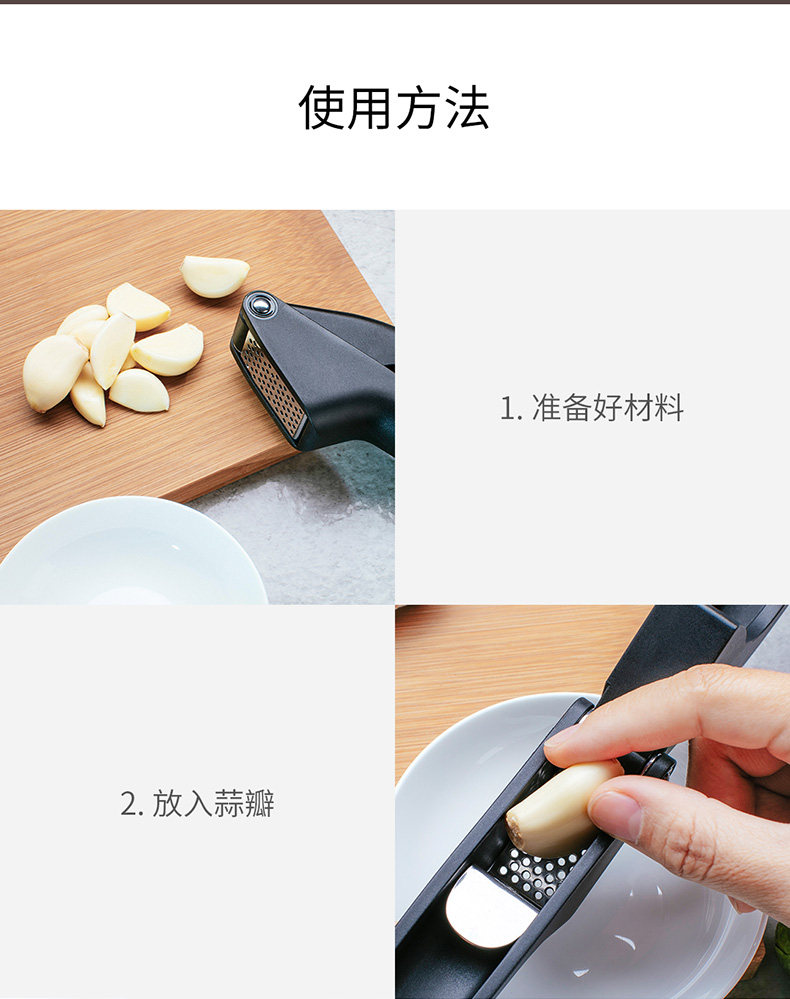 使用方法

1. 准备好材料

2. 放入蒜瓣