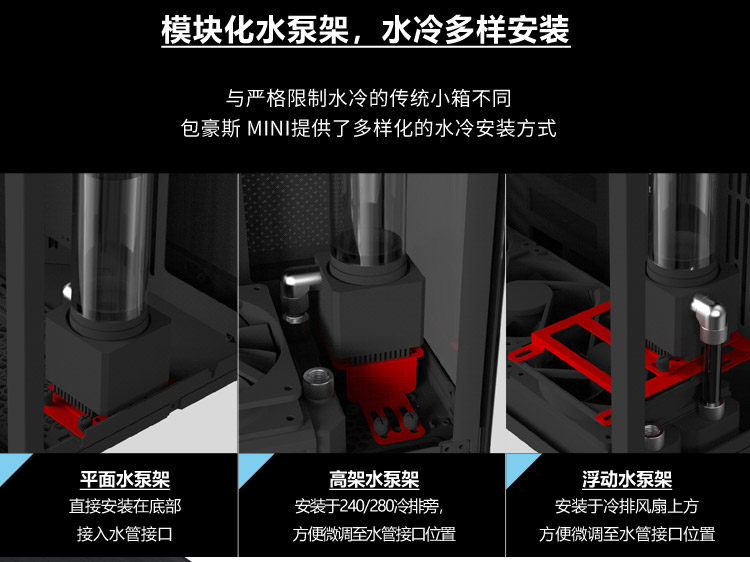 模块化水泵架，水冷多样安装

与严格限制水冷的传统小箱不同
包豪斯 MINI提供了多样化的水冷安装方式

平面水泵架
直接安装在底部
接入水管接口

高架水泵架
安装于240/280冷排旁，
方便微调至水管接口位置

浮动水泵架
安装于冷排风扇上方
方便微调至水管接口位置