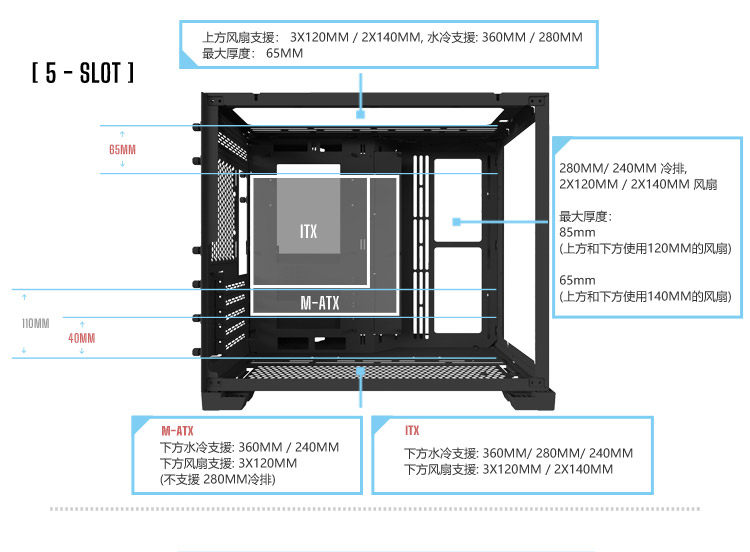 上方风扇支援： 3X120MM / 2X140MM, 水冷支援: 360MM / 280MM
最大厚度： 65MM

[ 5 - SLOT ]

65MM

ITX

M-ATX

110MM

40MM

280MM/ 240MM 冷排,
2X120MM / 2X140MM 风扇

最大厚度：
85mm
(上方和下方使用120MM的风扇)

65mm
(上方和下方使用140MM的风扇)

M-ATX
下方水冷支援: 360MM / 240MM
下方风扇支援: 3X120MM
(不支援 280MM冷排)

ITX
下方水冷支援: 360MM/ 280MM/ 240MM
下方风扇支援: 3X120MM / 2X140MM