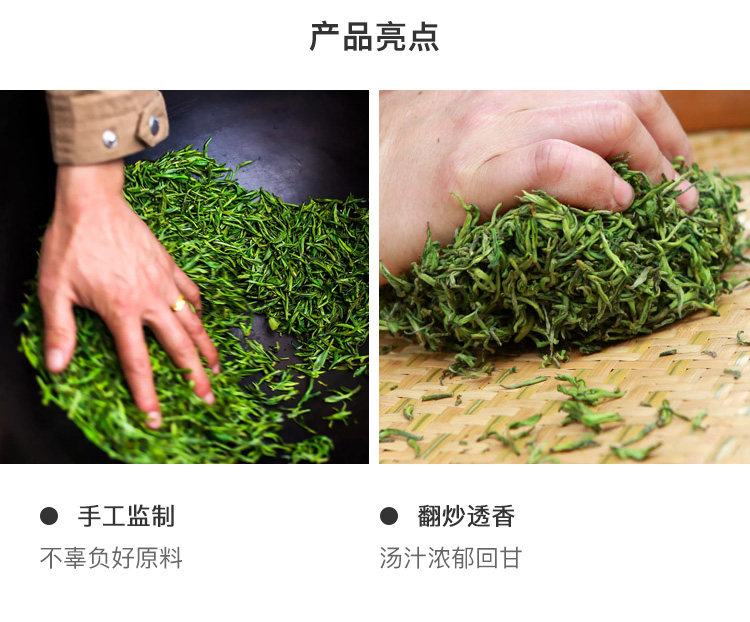 产品亮点

● 手工监制

不辜负好原料

● 翻炒透香

汤汁浓郁回甘