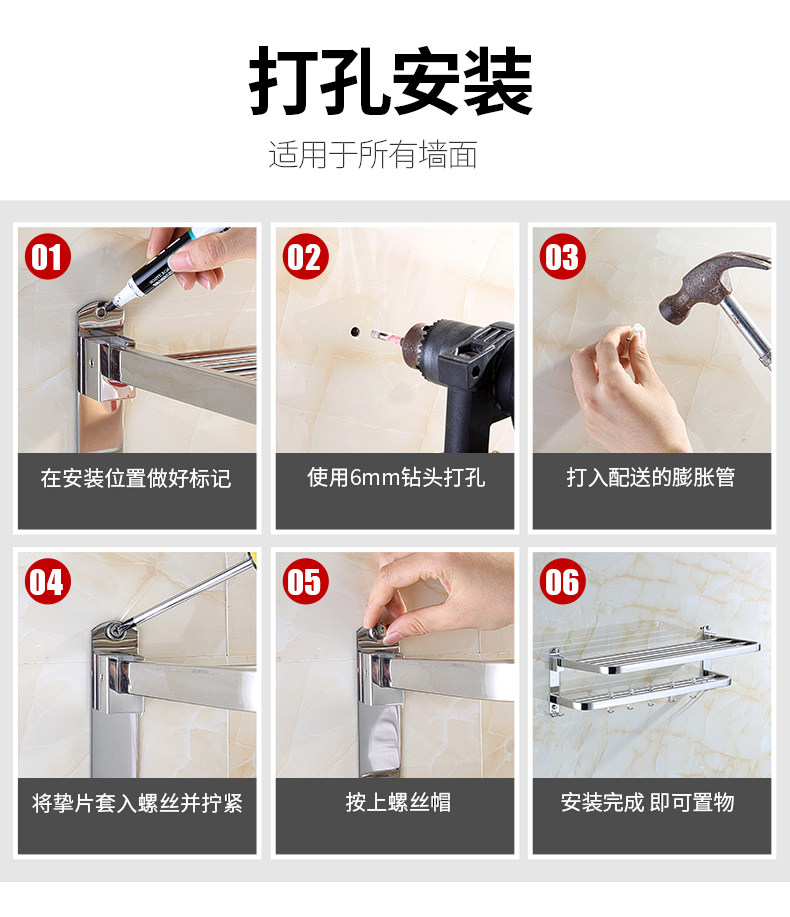 打孔安装

适用于所有墙面

01

在安装位置做好标记

02

使用6mm钻头打孔

03

打入配送的膨胀管

04

将挚片套入螺丝并拧紧

05

按上螺丝帽

06

安装完成 即可置物