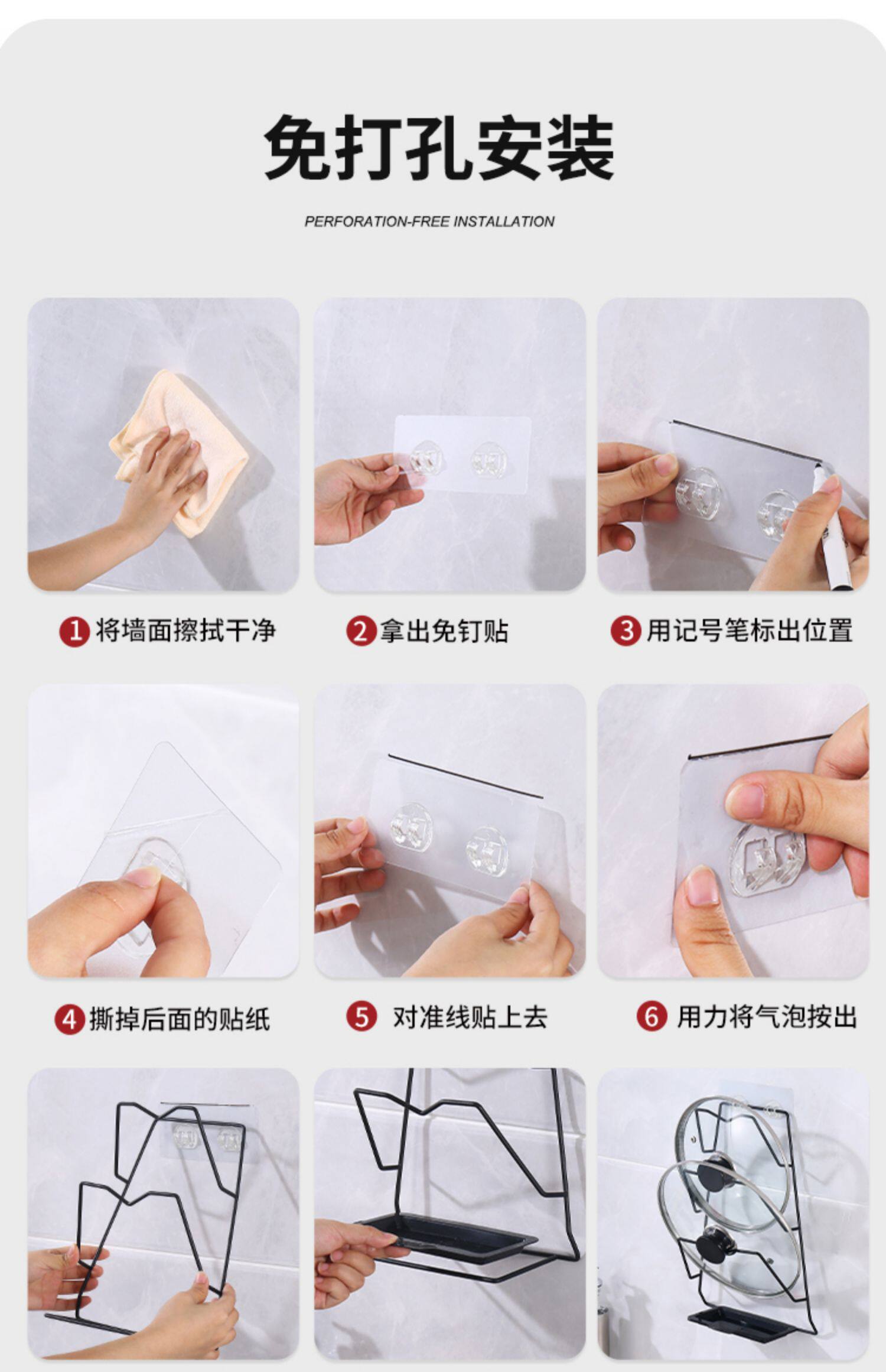 免打孔安装

PERFORATION-FREE INSTALLATION

1 将墙面擦拭干净

2 拿出免钉贴

3 用记号笔标出位置

4 撕掉后面的贴纸

5 对准线贴上去

6 用力将气泡按出