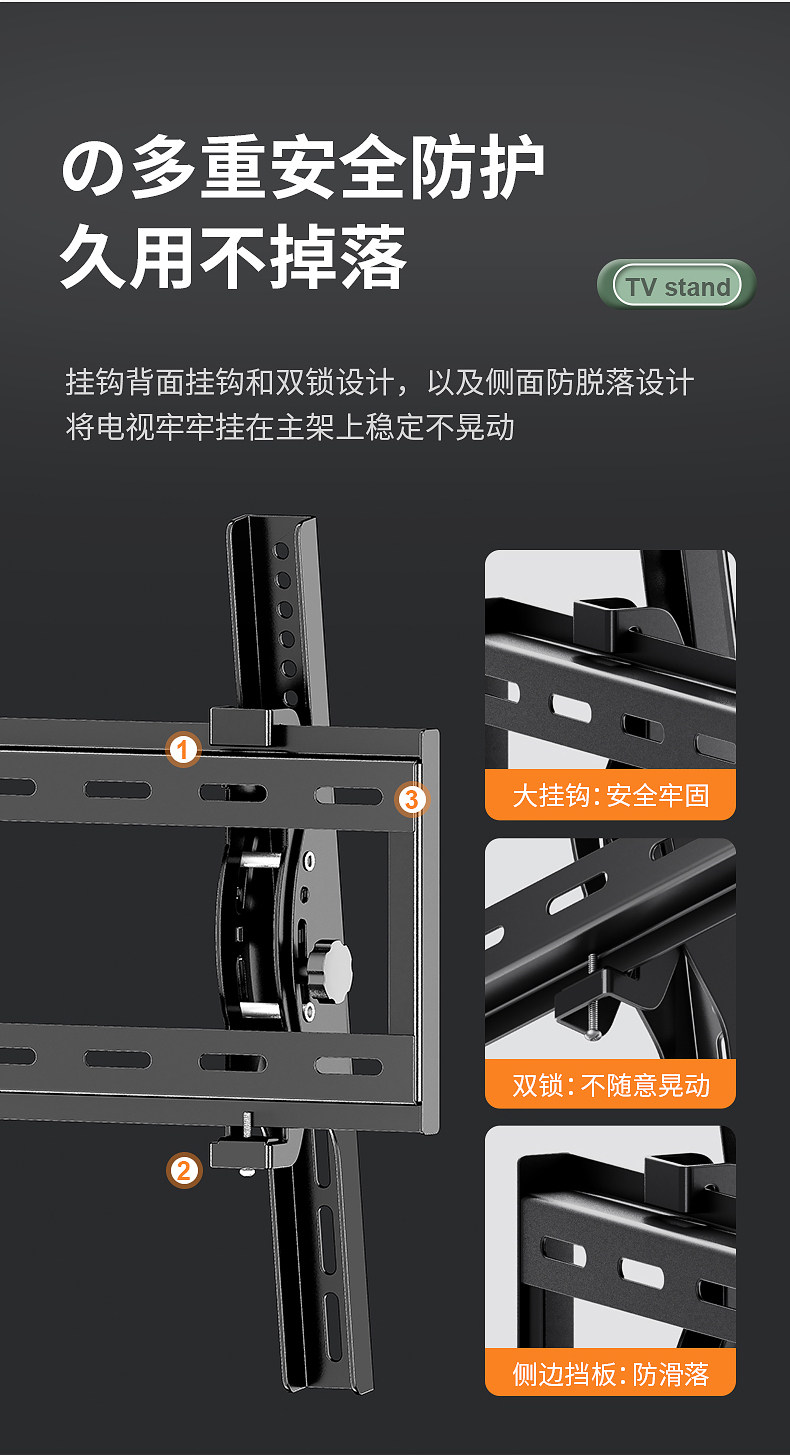 の多重安全防护
久用不掉落

TV stand

挂钩背面挂钩和双锁设计，以及侧面防脱落设计
将电视牢牢挂在主架上稳定不晃动

1

3

2

大挂钩：安全牢固

双锁：不随意晃动

侧边挡板：防滑落