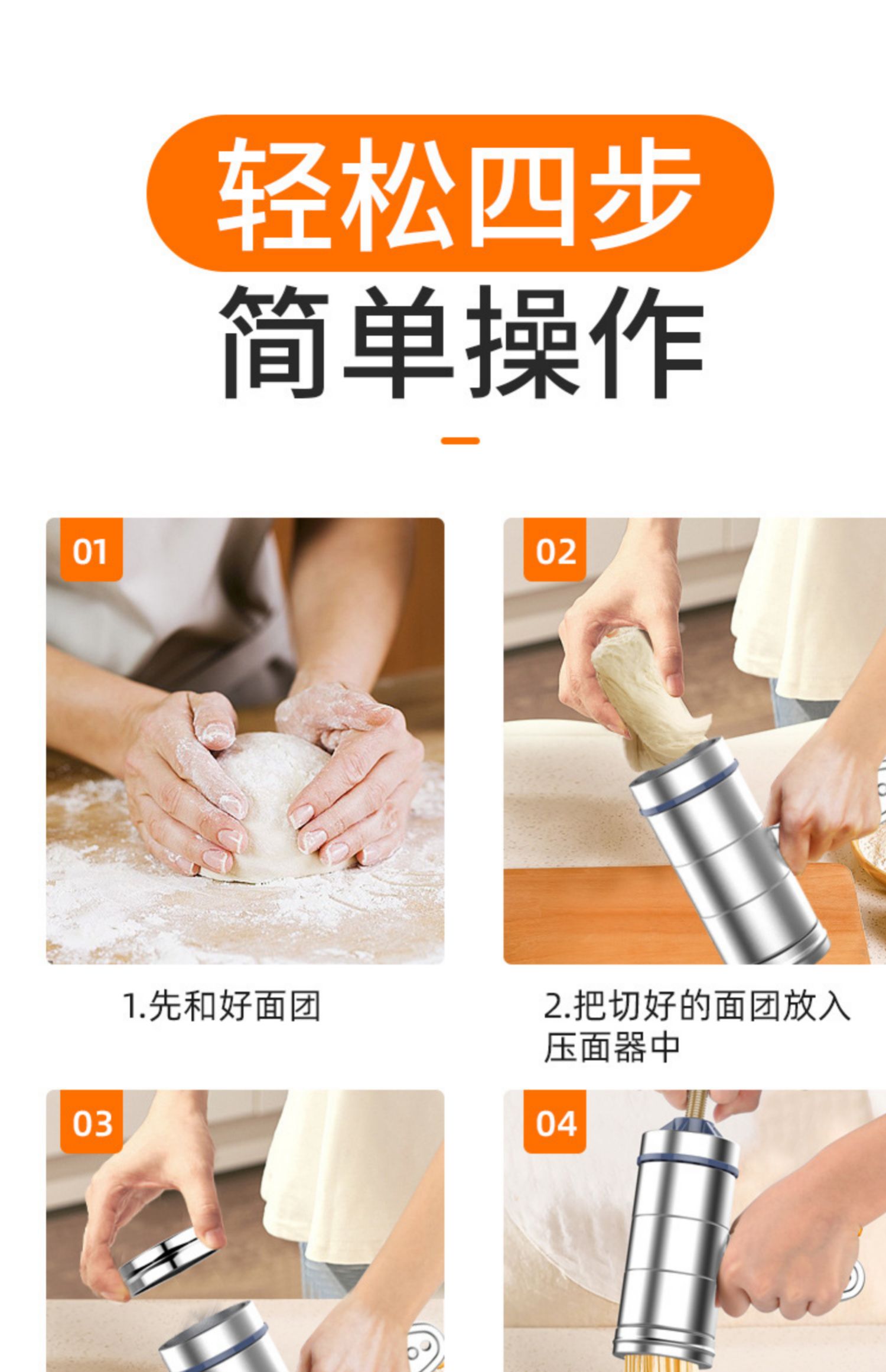 轻松四步
简单操作

01

02

1.先和好面团

2.把切好的面团放入压面器中

03

04