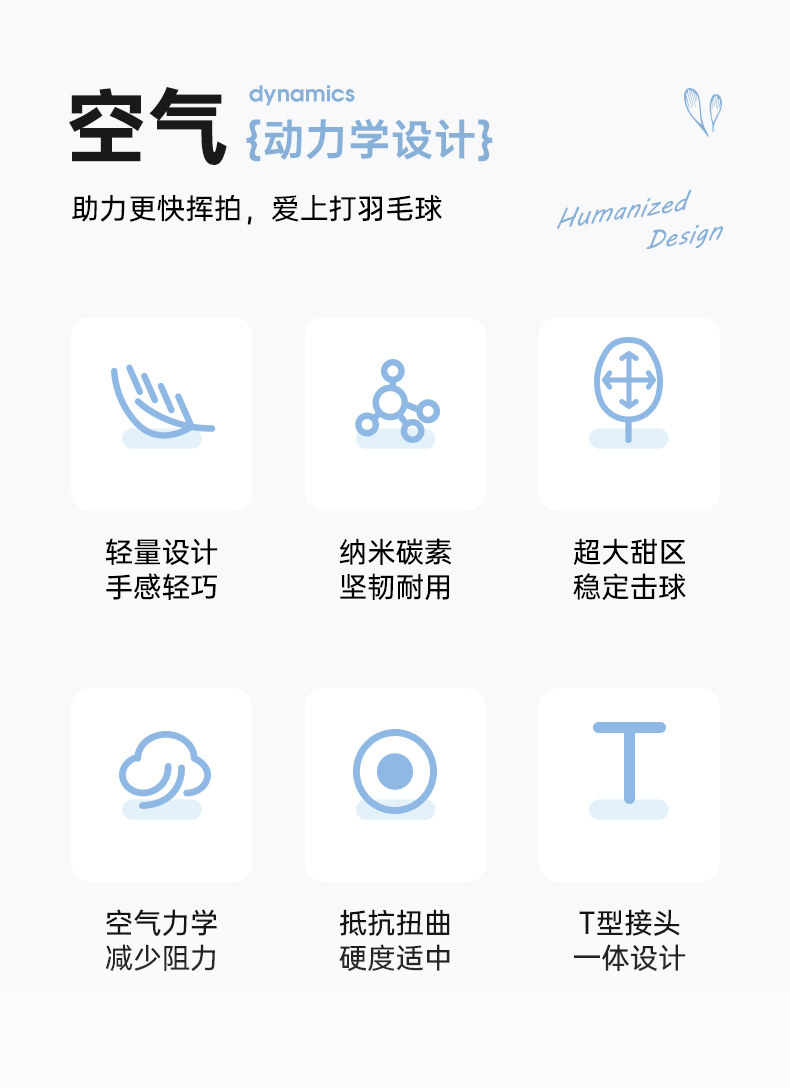 空气 dynamics
{动力学设计}

助力更快挥拍，爱上打羽毛球

Humanized Design

轻量设计
手感轻巧

纳米碳素
坚韧耐用

超大甜区
稳定击球

空气力学
减少阻力

抵抗扭曲
硬度适中

T型接头
一体设计