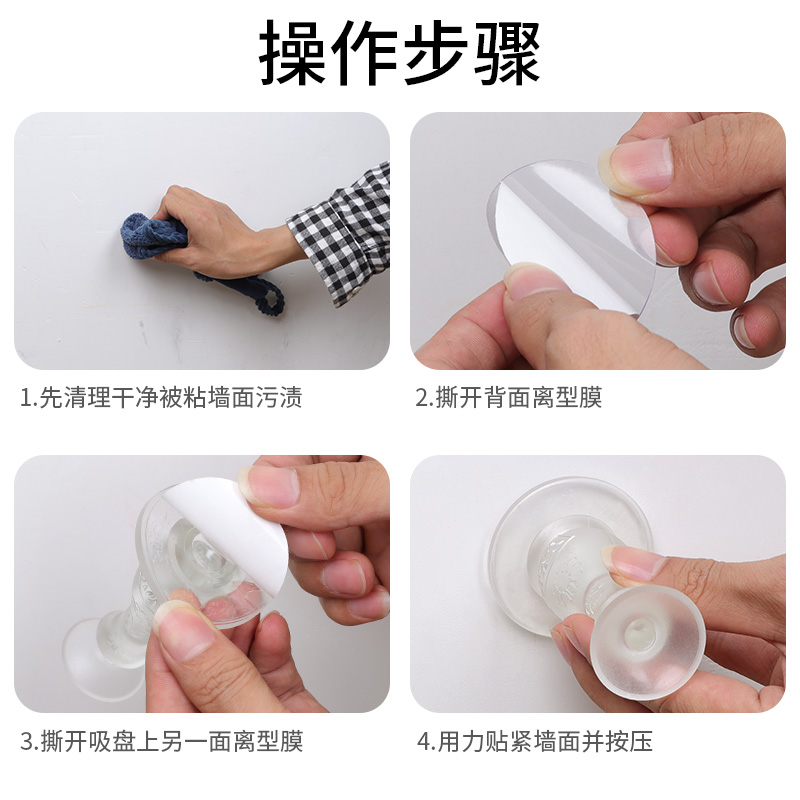 操作步骤

1.先清理干净被粘墙面污渍

2.撕开背面离型膜

3.撕开吸盘上另一面离型膜

4.用力贴紧墙面并按压