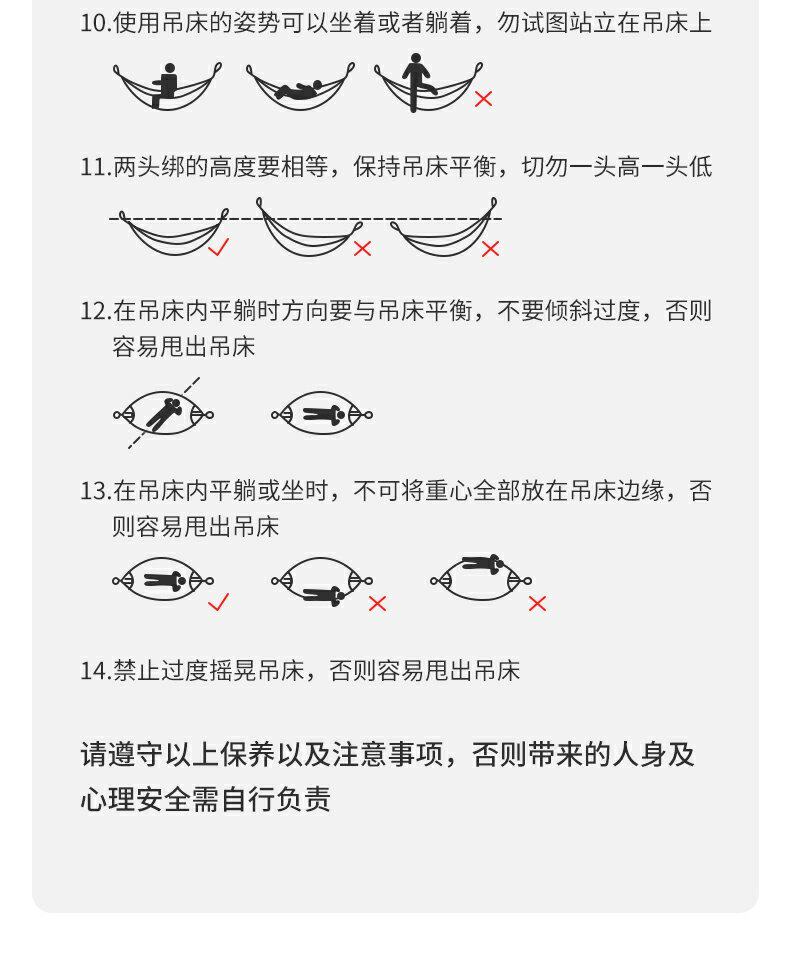 10.使用吊床的姿势可以坐着或者躺着，勿试图站立在吊床上

11.两头绑的高度要相等，保持吊床平衡，切勿一头高一头低

12.在吊床内平躺时方向要与吊床平衡，不要倾斜过度，否则容易甩出吊床

13.在吊床内平躺或坐时，不可将重心全部放在吊床边缘，否则容易甩出吊床

14.禁止过度摇晃吊床，否则容易甩出吊床

请遵守以上保养以及注意事项，否则带来的人身及心理安全需自行负责