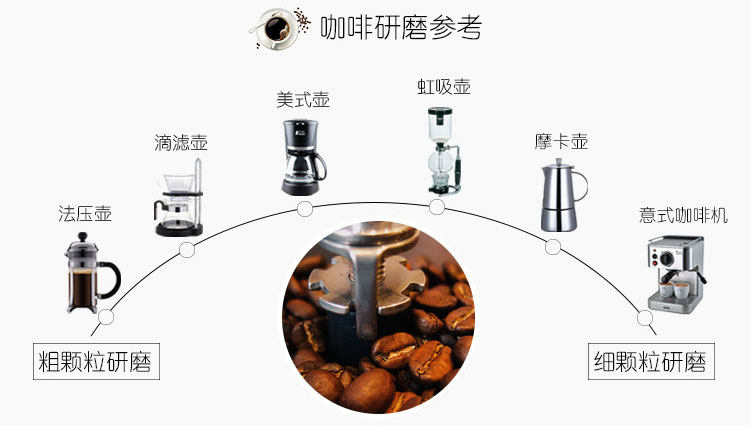 咖啡研磨参考

法压壶

滴滤壶

美式壶

虹吸壶

摩卡壶

意式咖啡机

粗颗粒研磨

细颗粒研磨