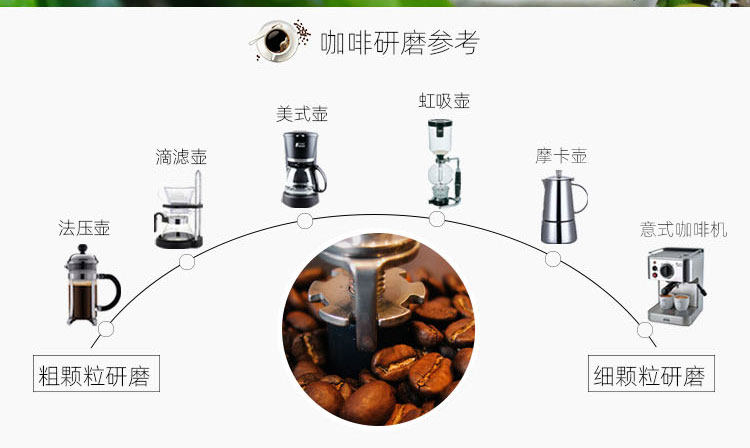 咖啡研磨参考

法压壶

滴滤壶

美式壶

虹吸壶

摩卡壶

意式咖啡机

粗颗粒研磨

细颗粒研磨