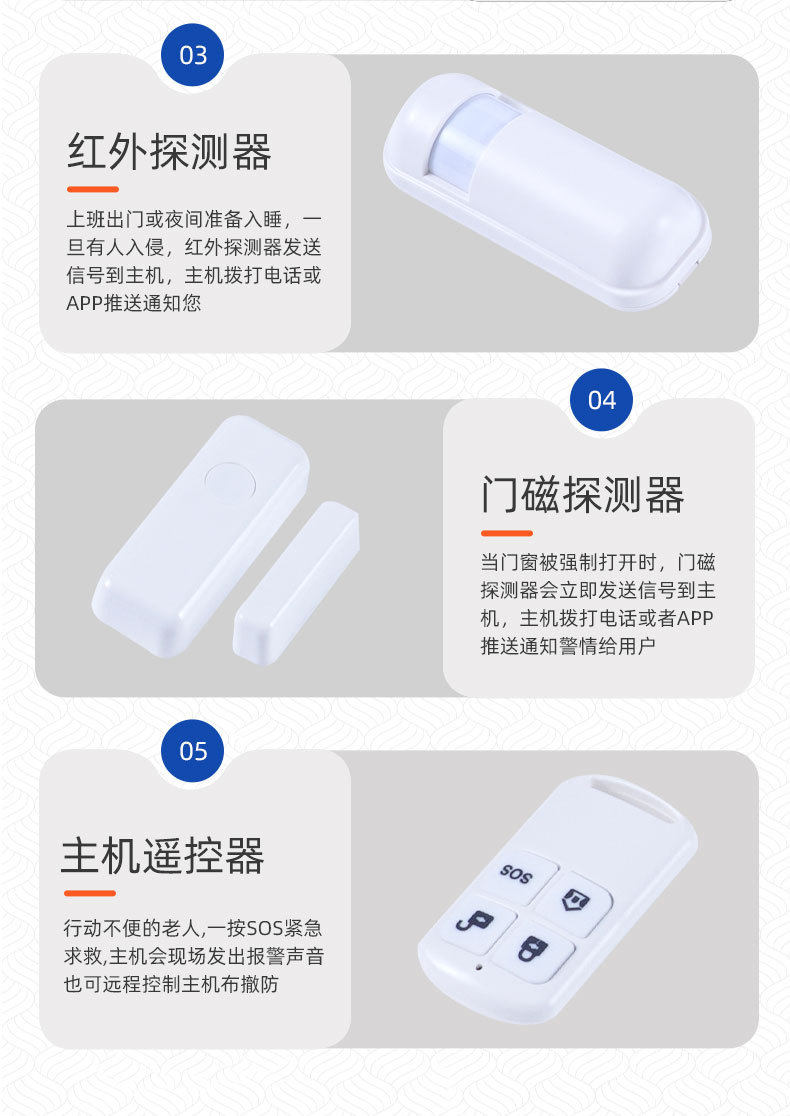 03

红外探测器

上班出门或夜间准备入睡，一旦有人入侵，红外探测器发送信号到主机，主机拨打电话或APP推送通知您

04

门磁探测器

当门窗被强制打开时，门磁探测器会立即发送信号到主机，主机拨打电话或者APP推送通知警情给用户

05

主机遥控器

行动不便的老人,一按SOS紧急求救,主机会现场发出报警声音也可远程控制主机布撤防

SOS