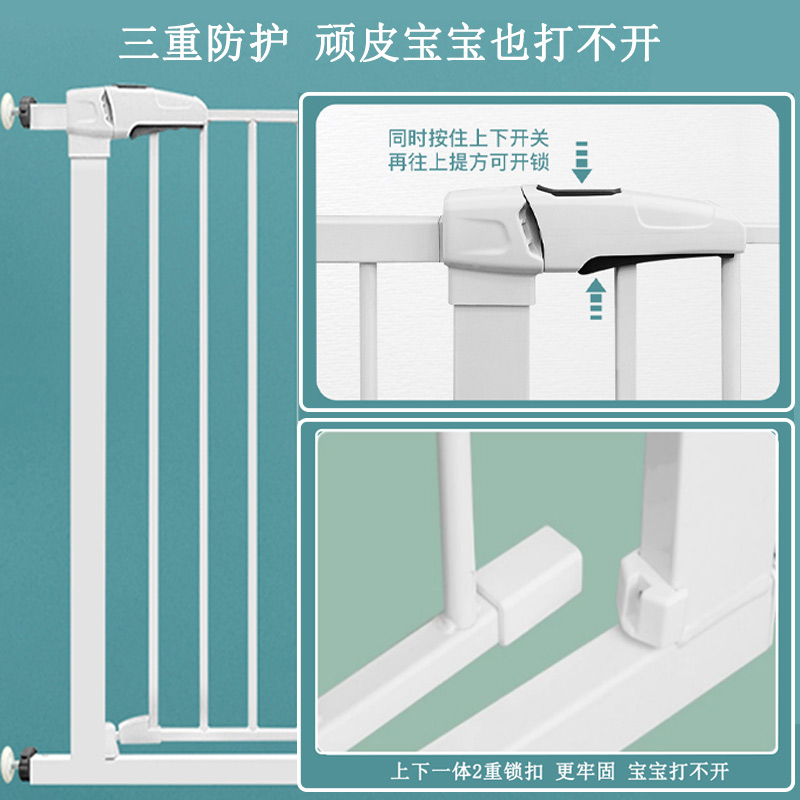 三重防护 顽皮宝宝也打不开

同时按住上下开关
再往上提方可开锁

上下一体2重锁扣 更牢固 宝宝打不开