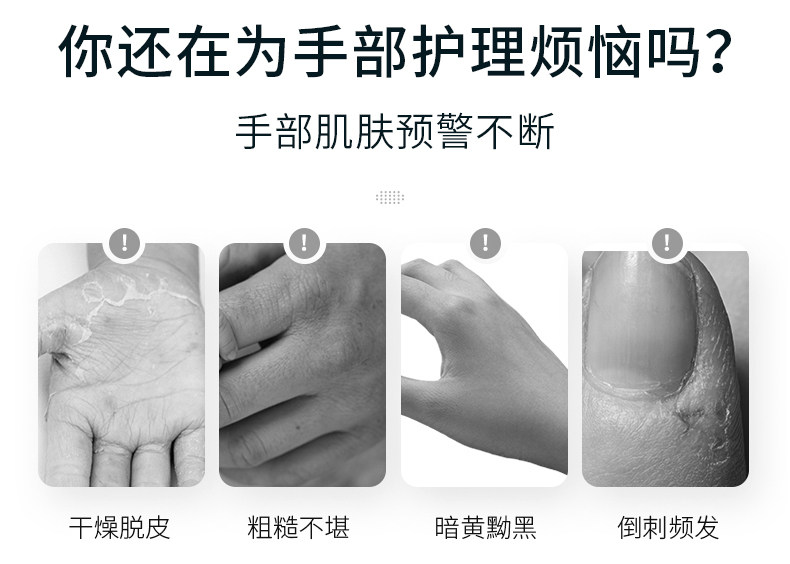 你还在为手部护理烦恼吗?

手部肌肤预警不断

!

!

!

!

干燥脱皮

粗糙不堪

暗黄黝黑

倒刺频发