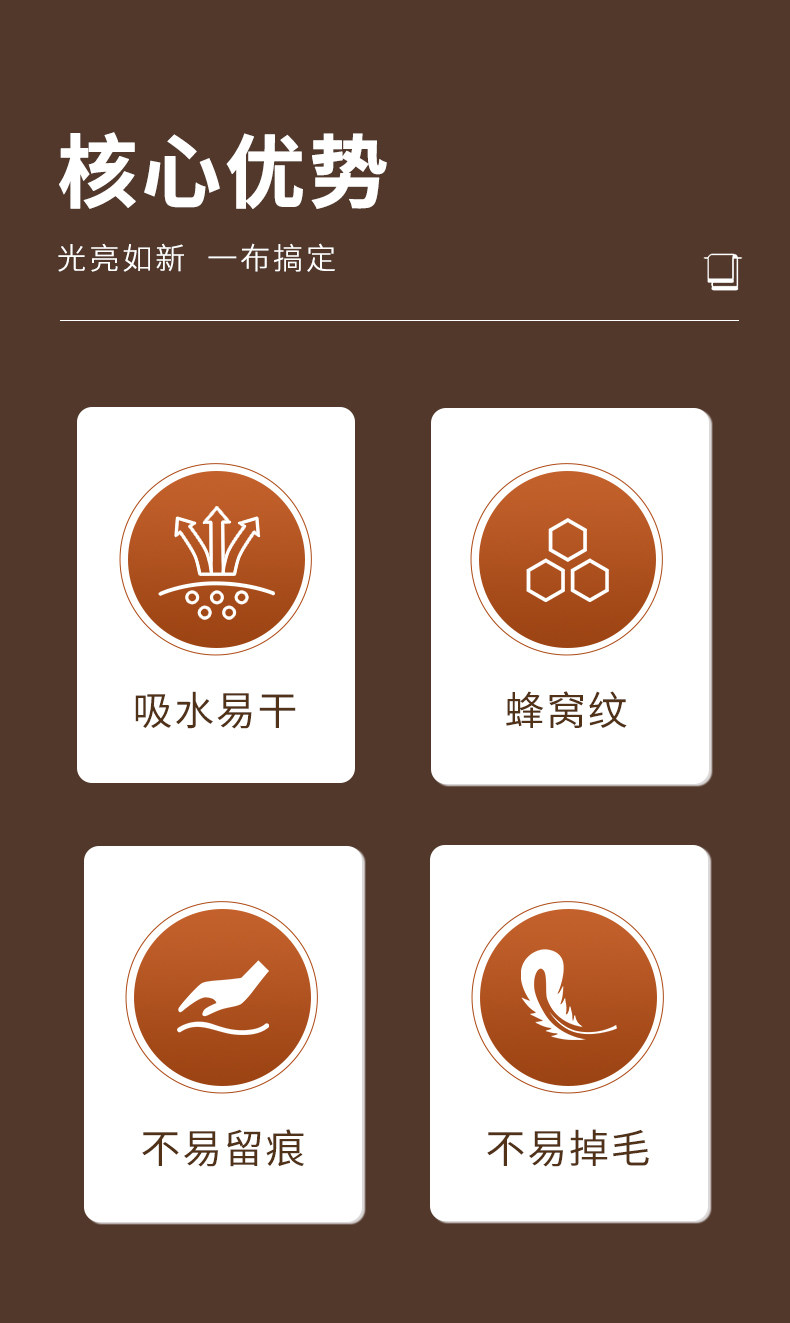 核心优势

光亮如新 一布搞定

吸水易干

蜂窝纹

不易留痕

不易掉毛