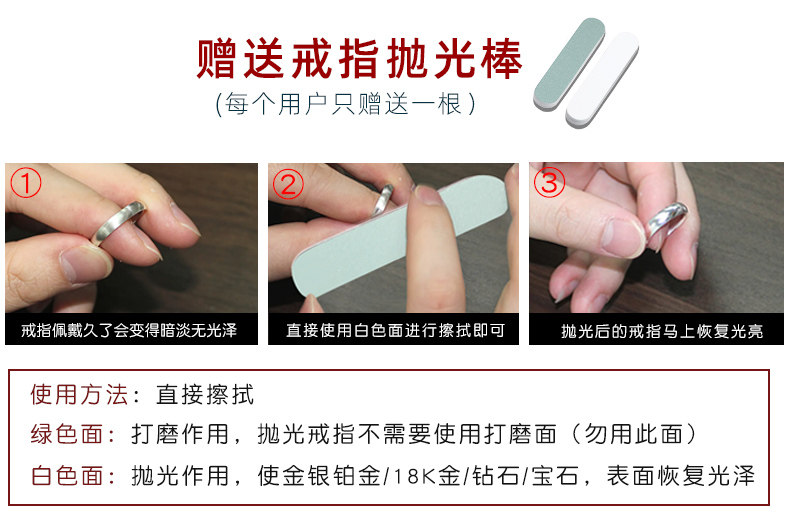 赠送戒指抛光棒
(每个用户只赠送一根)

①
戒指佩戴久了会变得暗淡无光泽

②
直接使用白色面进行擦拭即可

③
抛光后的戒指马上恢复光亮

使用方法：直接擦拭
绿色面：打磨作用，抛光戒指不需要使用打磨面（勿用此面）
白色面：抛光作用，使金银铂金/18K金/钻石/宝石，表面恢复光泽