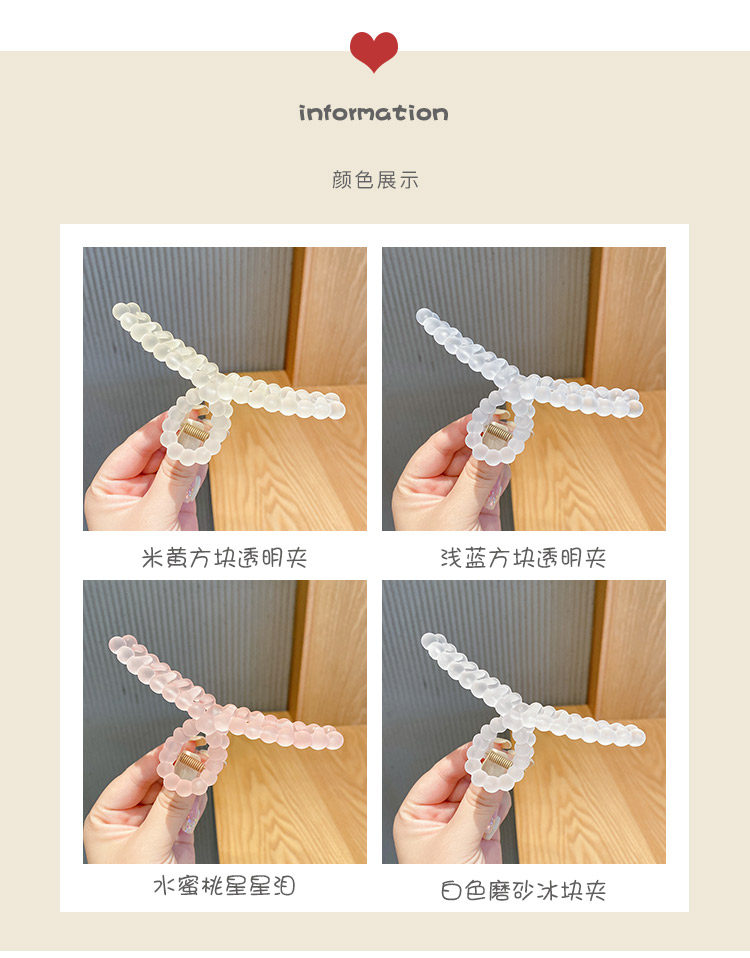 information

颜色展示

米黄方块透明夹

浅蓝方块透明夹

水蜜桃星星泪

白色磨砂冰块夹