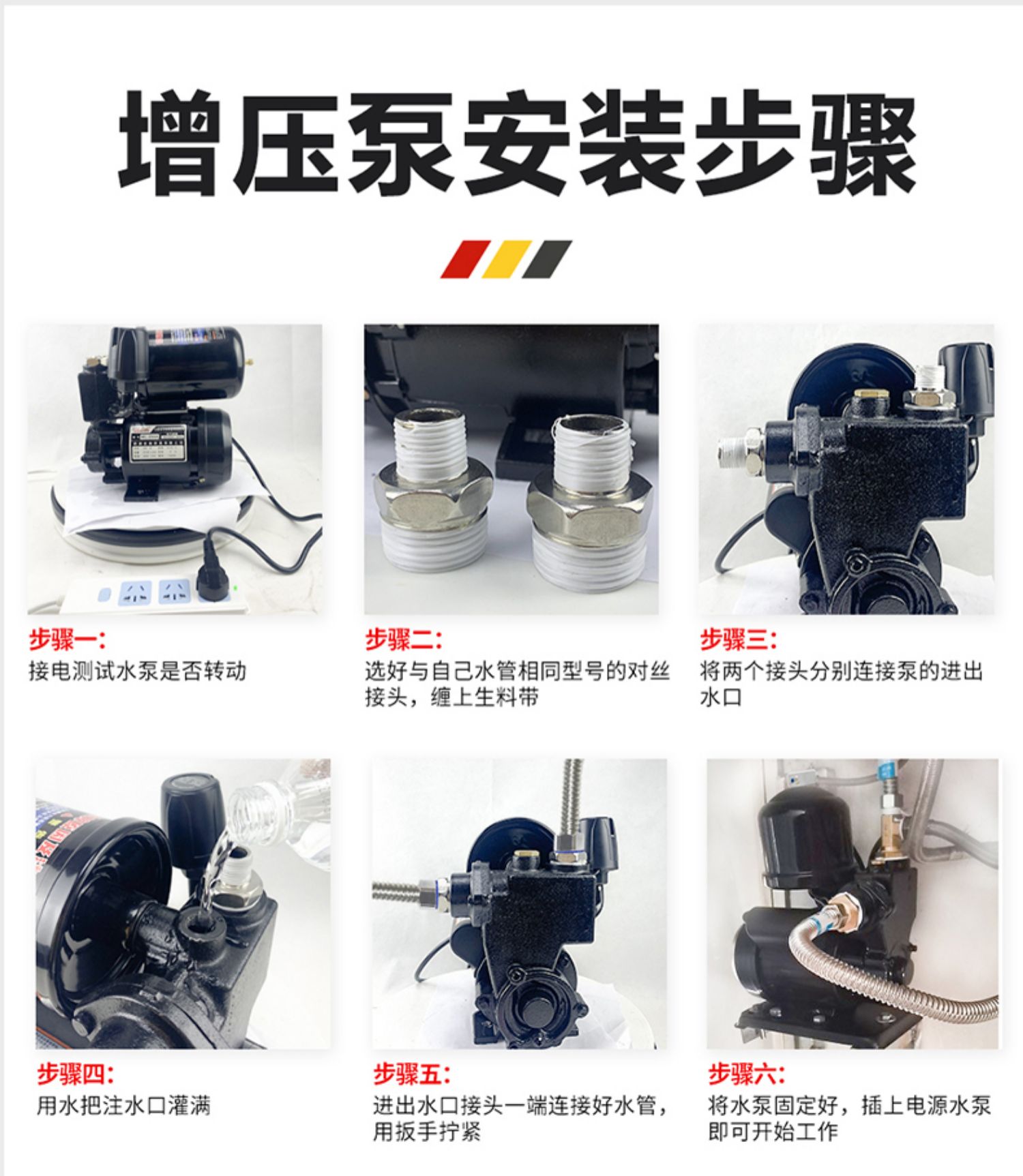 增压泵安装步骤

步骤一:
接电测试水泵是否转动

步骤二:
选好与自己水管相同型号的对丝接头，缠上生料带

步骤三:
将两个接头分别连接泵的进出水口

步骤四:
用水把注水口灌满

步骤五:
进出水口接头一端连接好水管，用扳手拧紧

步骤六:
将水泵固定好，插上电源水泵即可开始工作