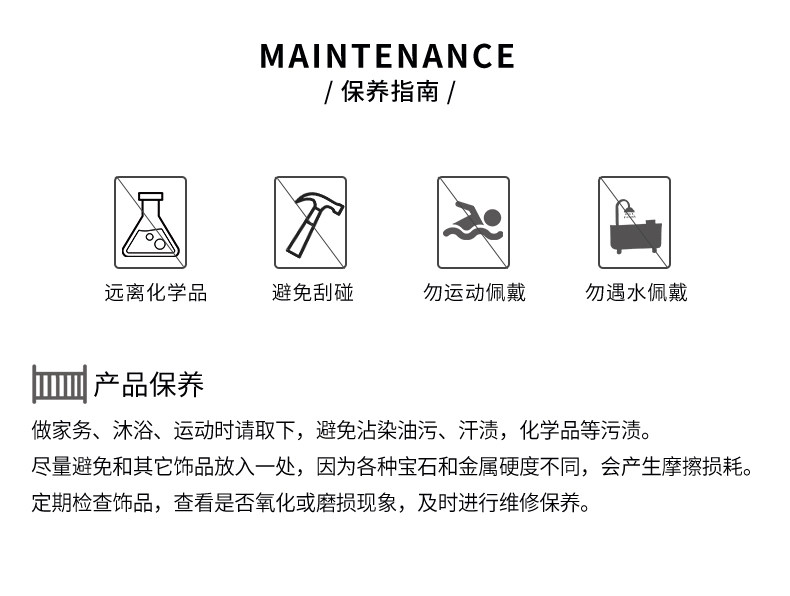 MAINTENANCE
/ 保养指南 /

远离化学品

避免刮碰

勿运动佩戴

勿遇水佩戴

产品保养

做家务、沐浴、运动时请取下，避免沾染油污、汗渍，化学品等污渍。
尽量避免和其它饰品放入一处，因为各种宝石和金属硬度不同，会产生摩擦损耗。
定期检查饰品，查看是否氧化或磨损现象，及时进行维修保养。