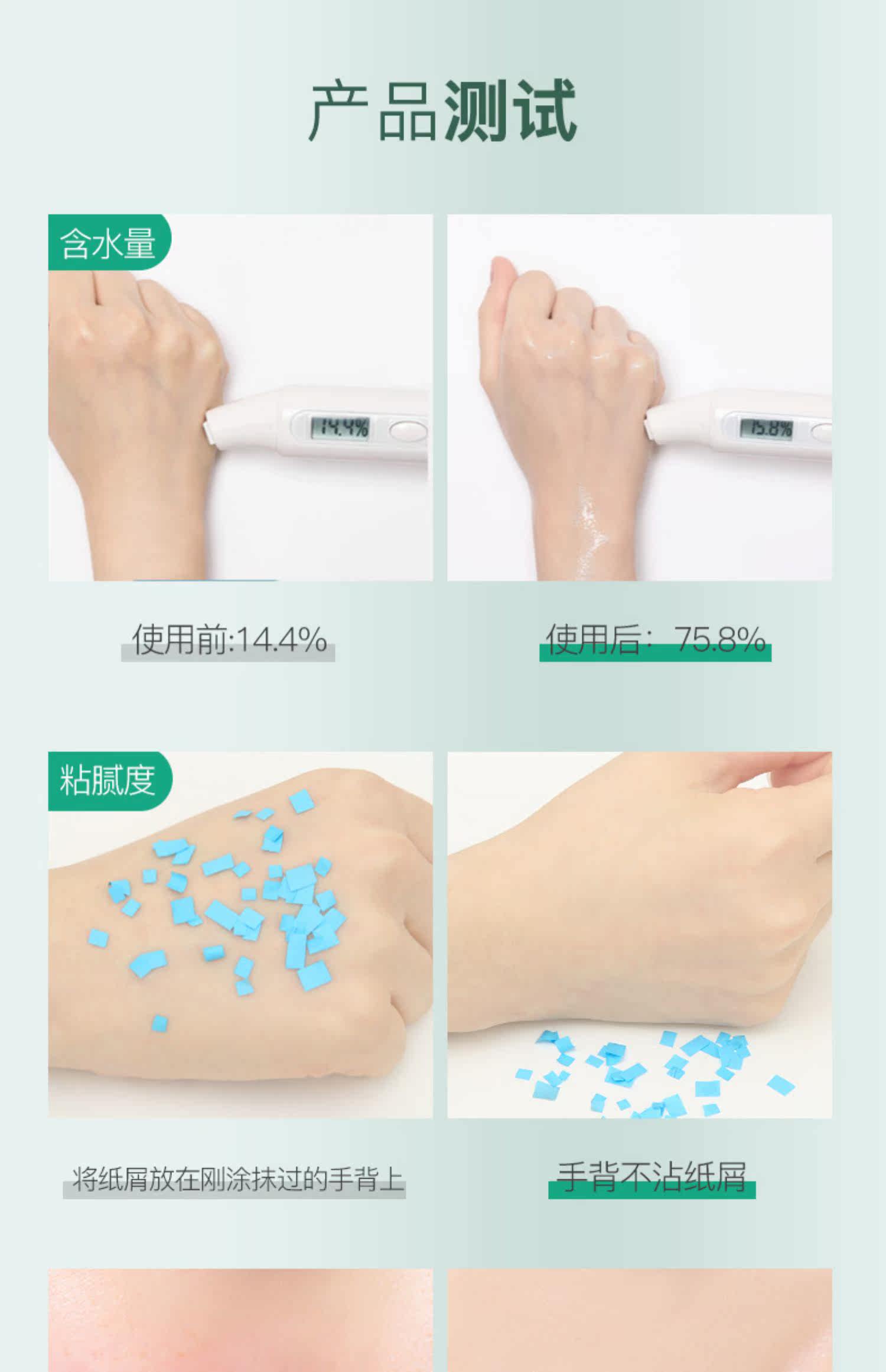 产品测试

含水量

14.4%

75.8%

使用前:14.4%

使用后：75.8%

粘腻度

将纸屑放在刚涂抹过的手背上

手背不沾纸屑