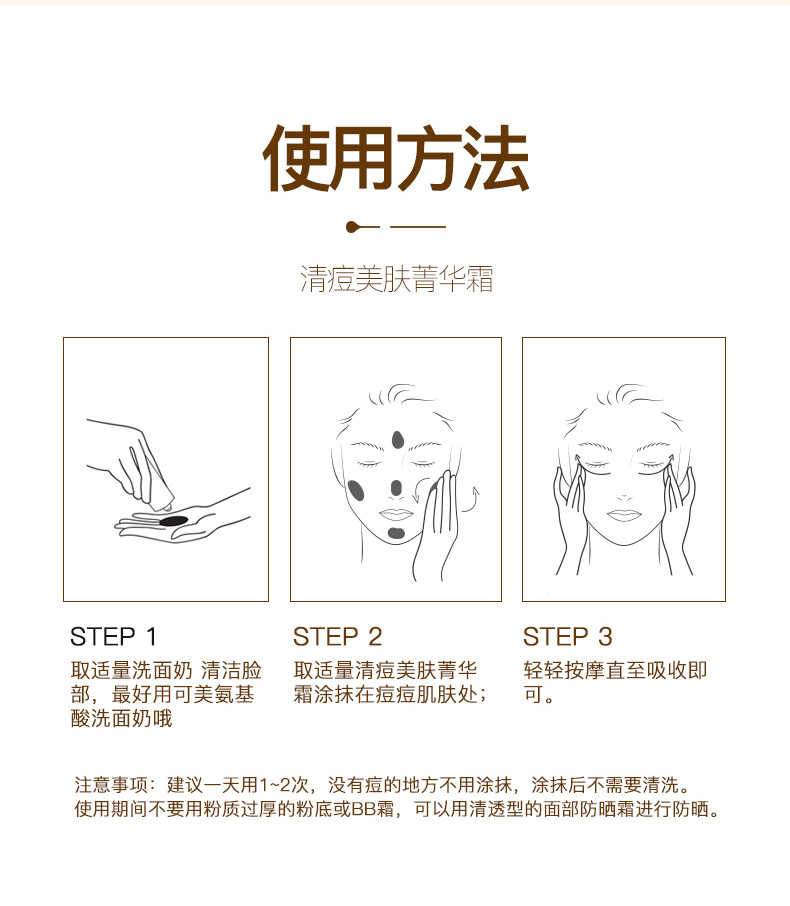 使用方法

清痘美肤菁华霜

STEP 1
取适量洗面奶 清洁脸部，最好用可美氨基酸洗面奶哦

STEP 2
取适量清痘美肤菁华霜涂抹在痘痘肌肤处；

STEP 3
轻轻按摩直至吸收即可。

注意事项：建议一天用1~2次，没有痘的地方不用涂抹，涂抹后不需要清洗。
使用期间不要用粉质过厚的粉底或BB霜，可以用清透型的面部防晒霜进行防晒。