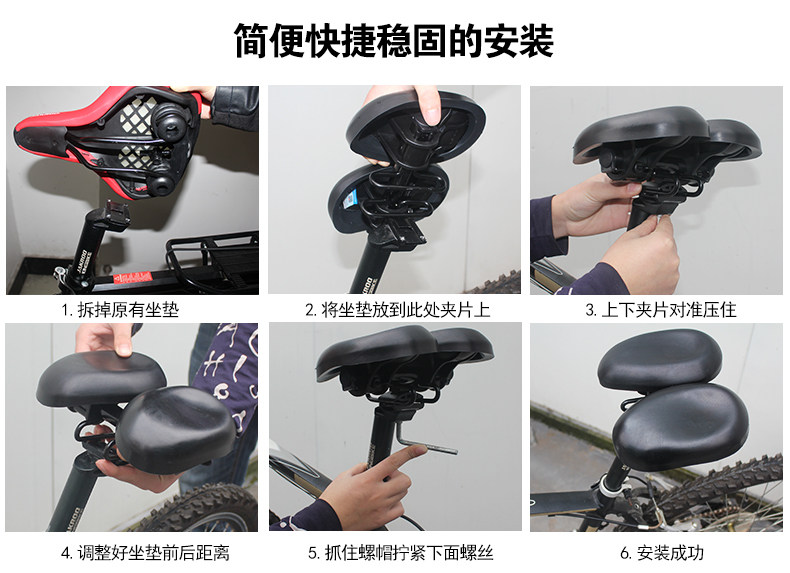 简便快捷稳固的安装

1. 拆掉原有坐垫

2. 将坐垫放到此处夹片上

3. 上下夹片对准压住

4. 调整好坐垫前后距离

5. 抓住螺帽拧紧下面螺丝

6. 安装成功