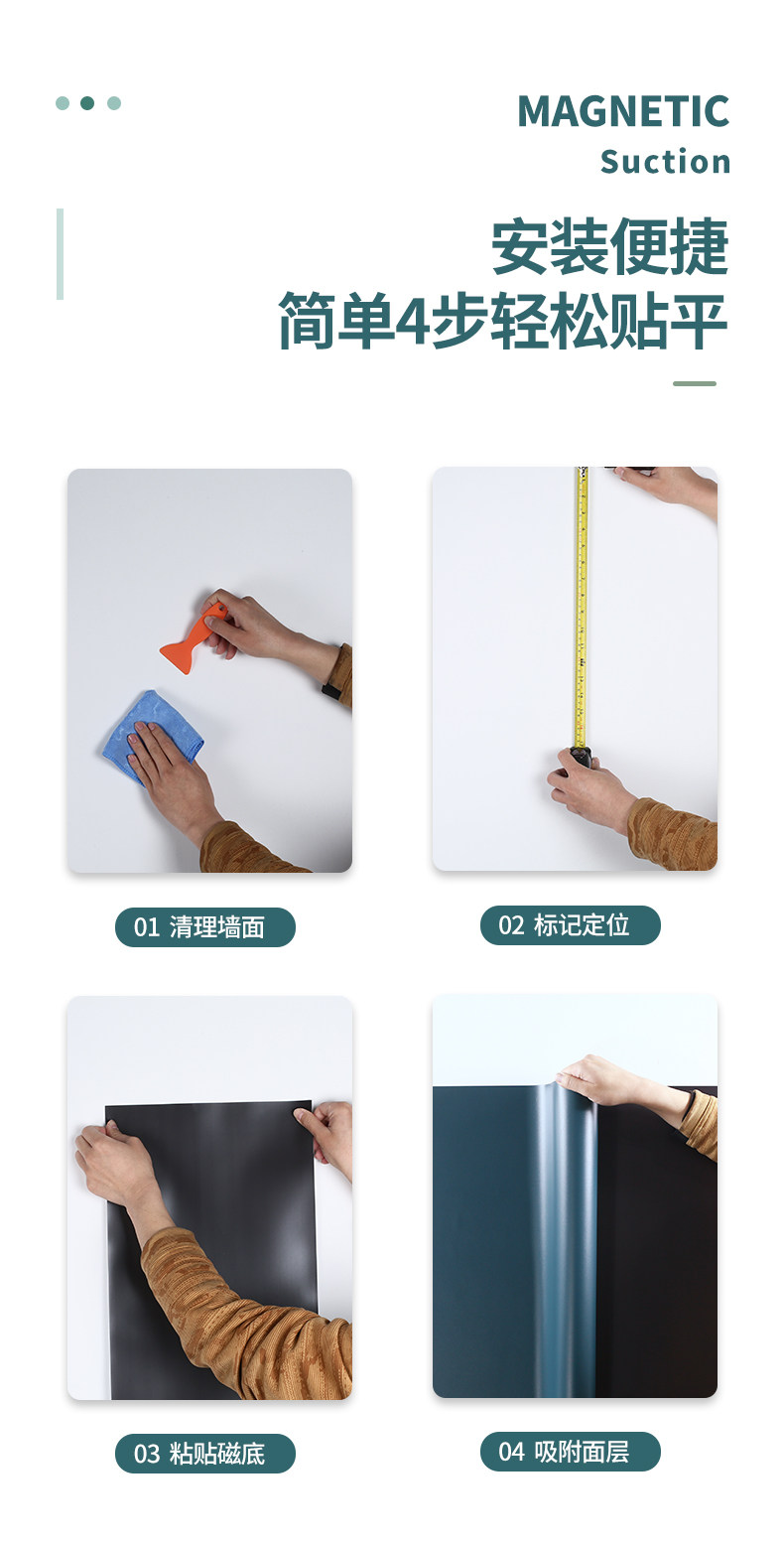 MAGNETIC
Suction

安装便捷
简单4步轻松贴平

01 清理墙面

02 标记定位

03 粘贴磁底

04 吸附面层