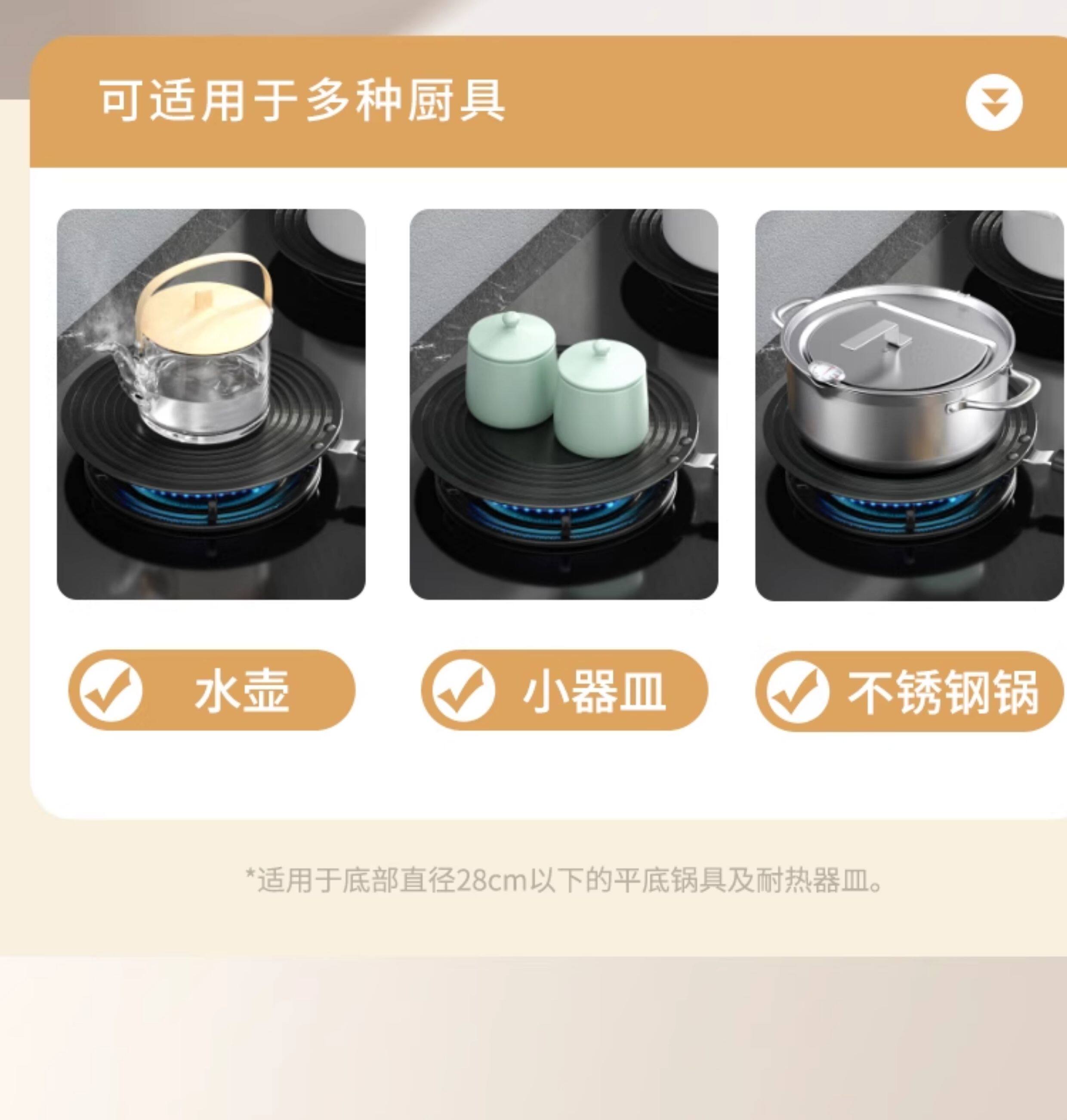 可适用于多种厨具

水壶

小器皿

不锈钢锅

*适用于底部直径28cm以下的平底锅具及耐热器皿。