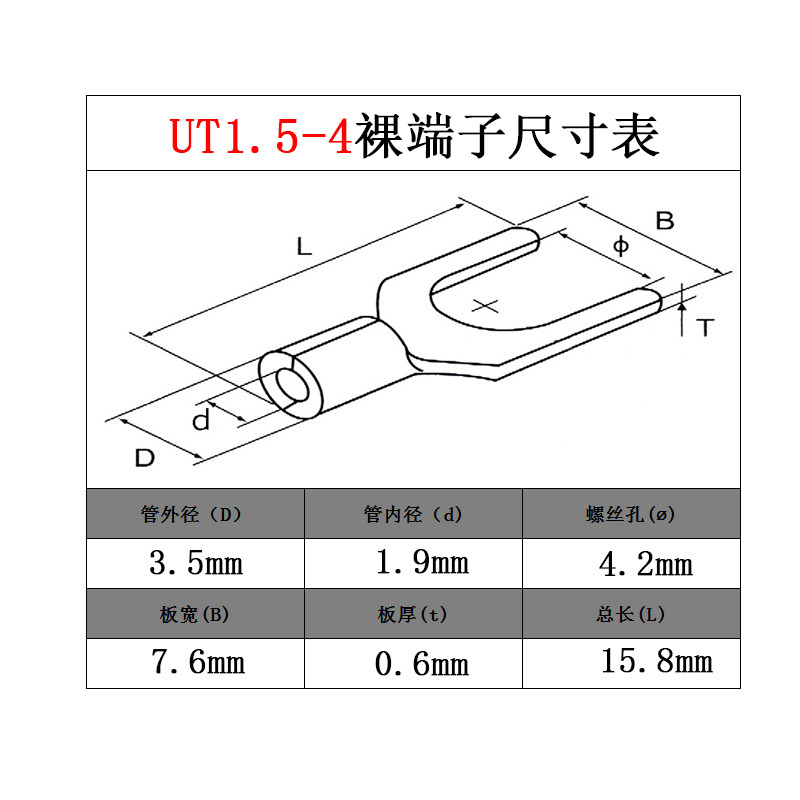 UT1.5-4裸端子尺寸表

L
B
ϕ
T
d
D

| 管外径（D） | 管内径（d） | 螺丝孔(ø) |
|---|---|---|
| 3.5mm | 1.9mm | 4.2mm |
| 板宽(B) | 板厚(t) | 总长(L) |
| 7.6mm | 0.6mm | 15.8mm |