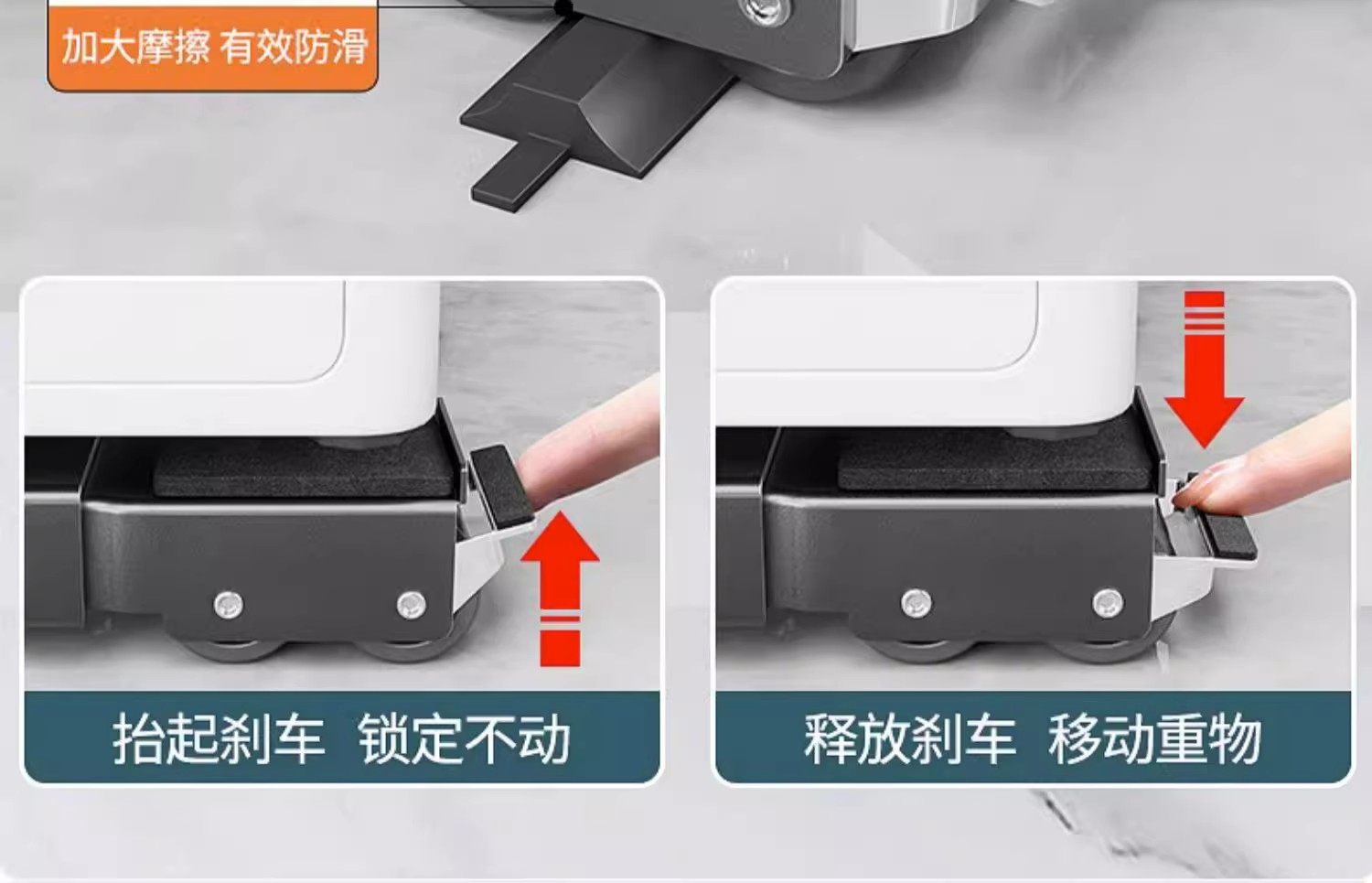 加大摩擦 有效防滑

抬起刹车 锁定不动

释放刹车 移动重物