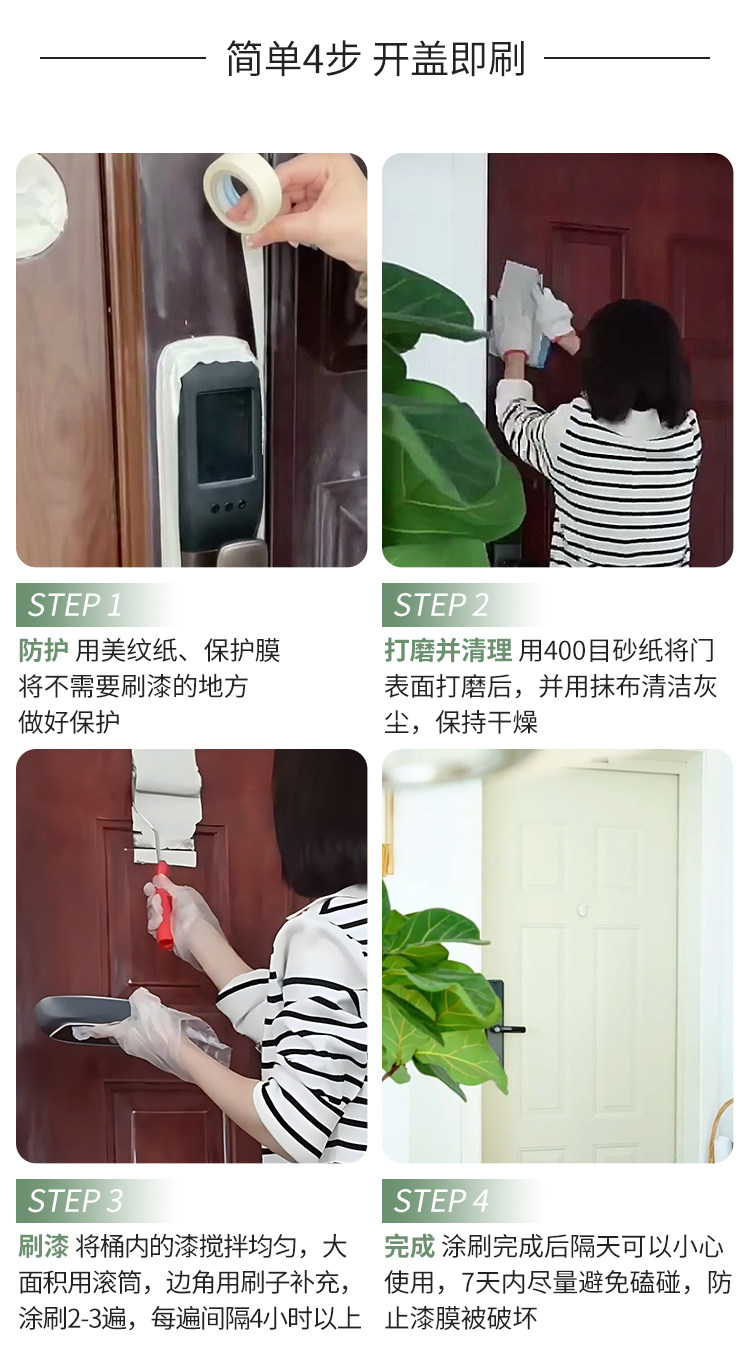 简单4步 开盖即刷

STEP 1

防护 用美纹纸、保护膜将不需要刷漆的地方做好保护

STEP 2

打磨并清理 用400目砂纸将门表面打磨后，并用抹布清洁灰尘，保持干燥

STEP 3

刷漆 将桶内的漆搅拌均匀，大面积用滚筒，边角用刷子补充，涂刷2-3遍，每遍间隔4小时以上

STEP 4

完成 涂刷完成后隔天可以小心使用，7天内尽量避免磕碰，防止漆膜被破坏