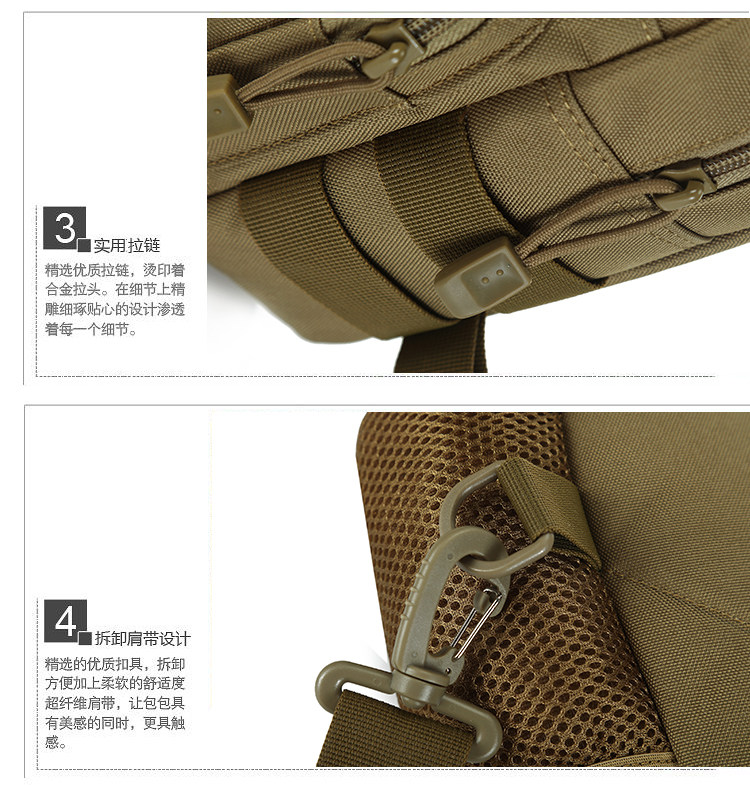 3 实用拉链

精选优质拉链，烫印着合金拉头。在细节上精雕细琢贴心的设计渗透着每一个细节。

4 拆卸肩带设计

精选的优质扣具，拆卸方便加上柔软的舒适度超纤维肩带，让包包具有美感的同时，更具触感。