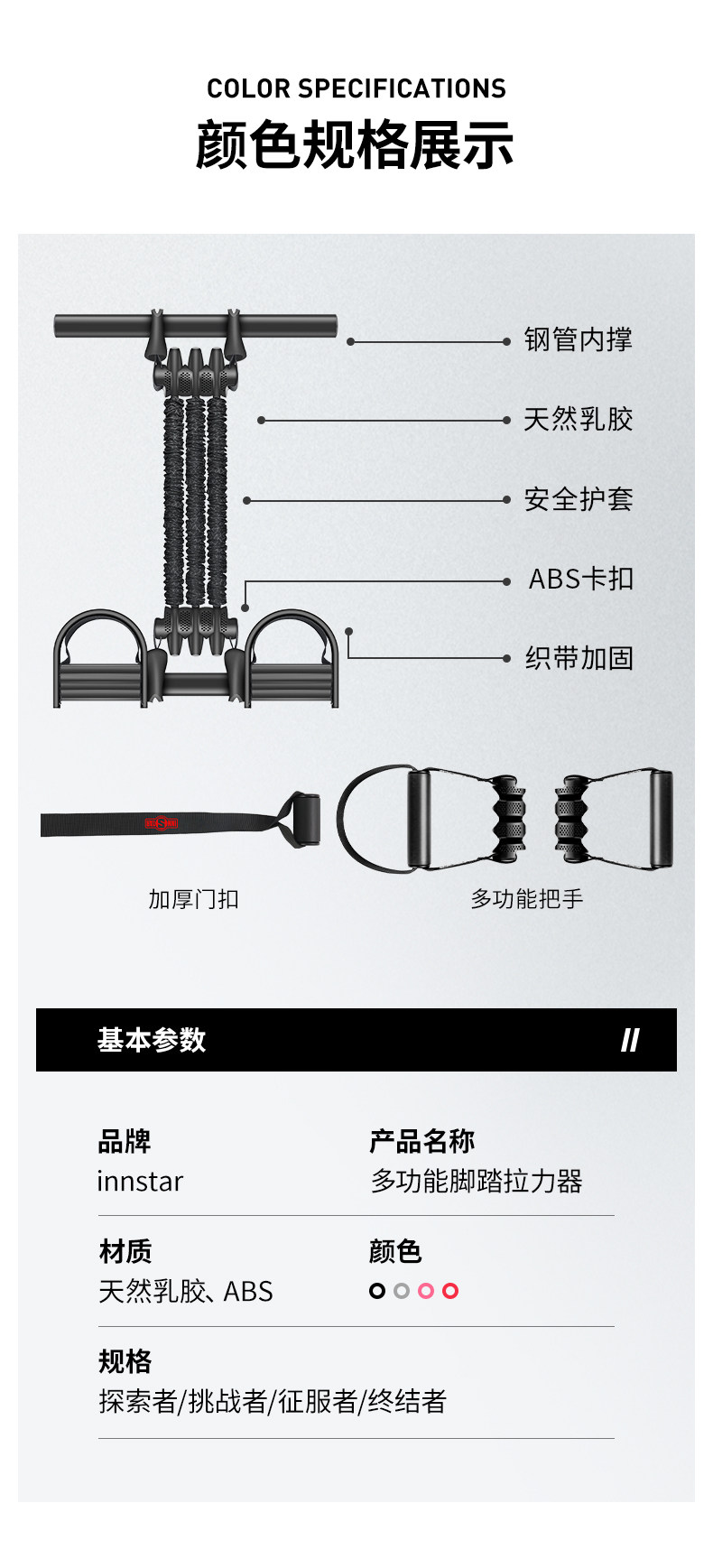 COLOR SPECIFICATIONS
颜色规格展示

钢管内撑

天然乳胶

安全护套

ABS卡扣

织带加固

加厚门扣

多功能把手

基本参数 //

品牌
innstar

产品名称
多功能脚踏拉力器

材质
天然乳胶、ABS

颜色

规格
探索者/挑战者/征服者/终结者