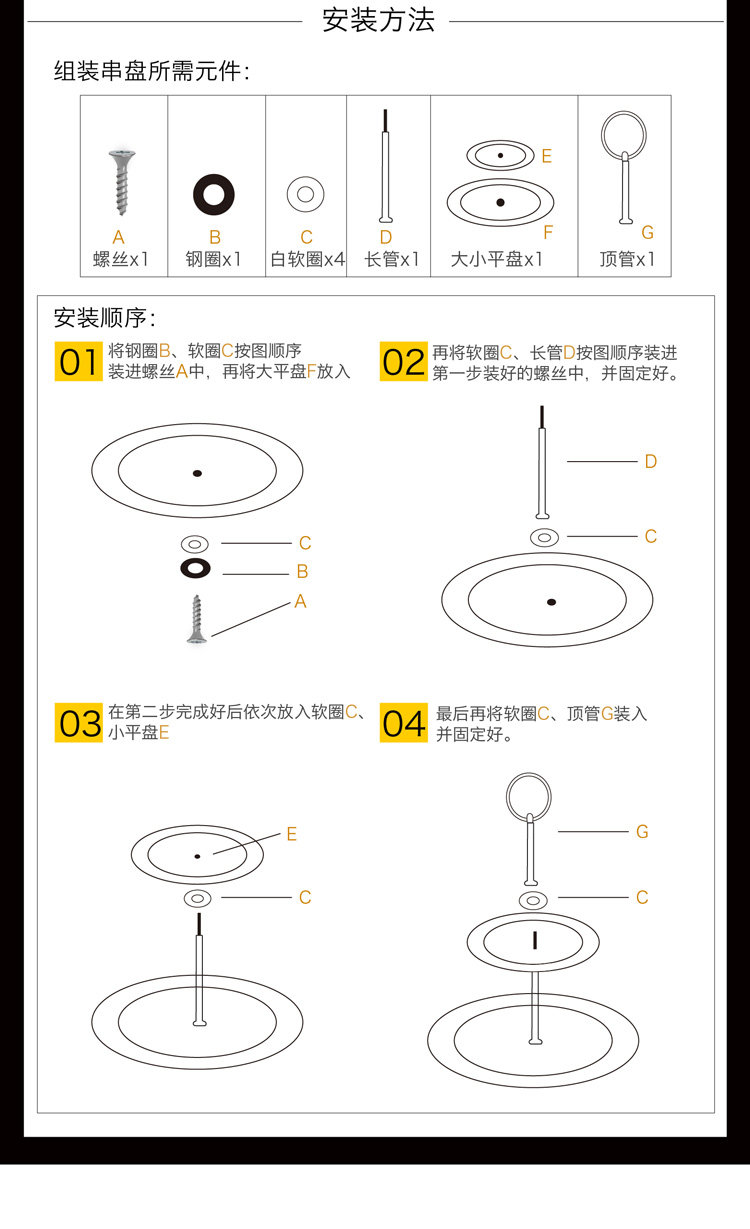 安装方法

组装串盘所需元件:

| A 螺丝x1 | B 钢圈x1 | C 白软圈x4 | D 长管x1 | E F 大小平盘x1 | G 顶管x1 |
|---|---|---|---|---|---|

安装顺序:

01 将钢圈B、软圈C按图顺序装进螺丝A中，再将大平盘F放入

C
B
A

02 再将软圈C、长管D按图顺序装进第一步装好的螺丝中，并固定好。

D
C

03 在第二步完成好后依次放入软圈C、小平盘E

E
C

04 最后再将软圈C、顶管G装入并固定好。

G
C