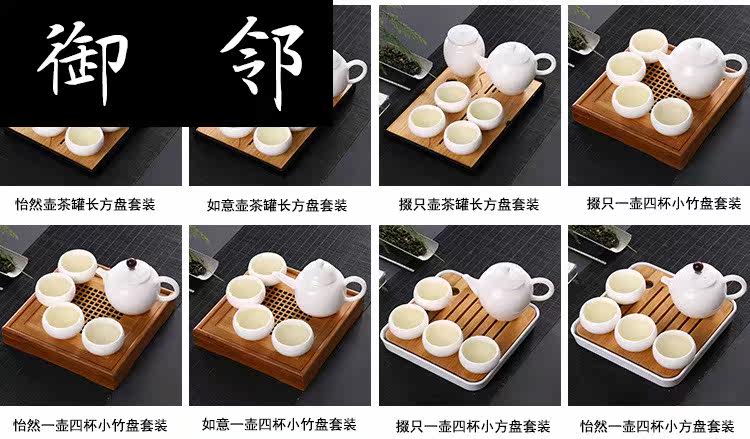 御　邻

怡然壶茶罐长方盘套装

如意壶茶罐长方盘套装

掇只壶茶罐长方盘套装

掇只一壶四杯小竹盘套装

怡然一壶四杯小竹盘套装

如意一壶四杯小竹盘套装

掇只一壶四杯小方盘套装

怡然一壶四杯小方盘套装