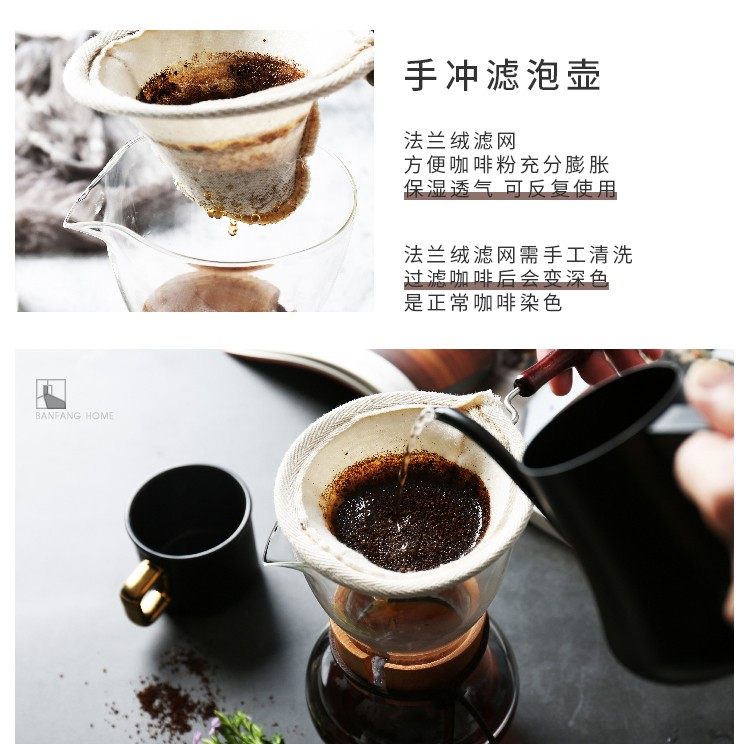 手冲滤泡壶

法兰绒滤网
方便咖啡粉充分膨胀
保湿透气 可反复使用

法兰绒滤网需手工清洗
过滤咖啡后会变深色
是正常咖啡染色

BANFANG HOME