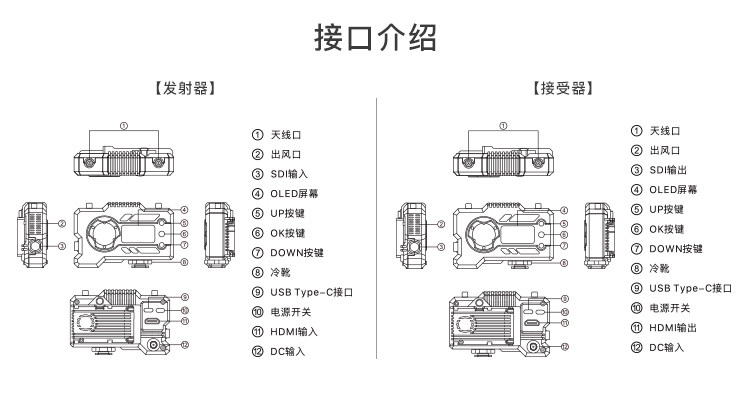 接口介绍

【发射器】

①

②

③

④

⑤

⑥

⑦

⑧

⑨

⑩

⑪

⑫

① 天线口
② 出风口
③ SDI输入
④ OLED屏幕
⑤ UP按键
⑥ OK按键
⑦ DOWN按键
⑧ 冷靴
⑨ USB Type-C接口
⑩ 电源开关
⑪ HDMI输入
⑫ DC输入

【接受器】

①

②

③

④

⑤

⑥

⑦

⑧

⑨

⑩

⑪

⑫

① 天线口
② 出风口
③ SDI输出
④ OLED屏幕
⑤ UP按键
⑥ OK按键
⑦ DOWN按键
⑧ 冷靴
⑨ USB Type-C接口
⑩ 电源开关
⑪ HDMI输出
⑫ DC输入