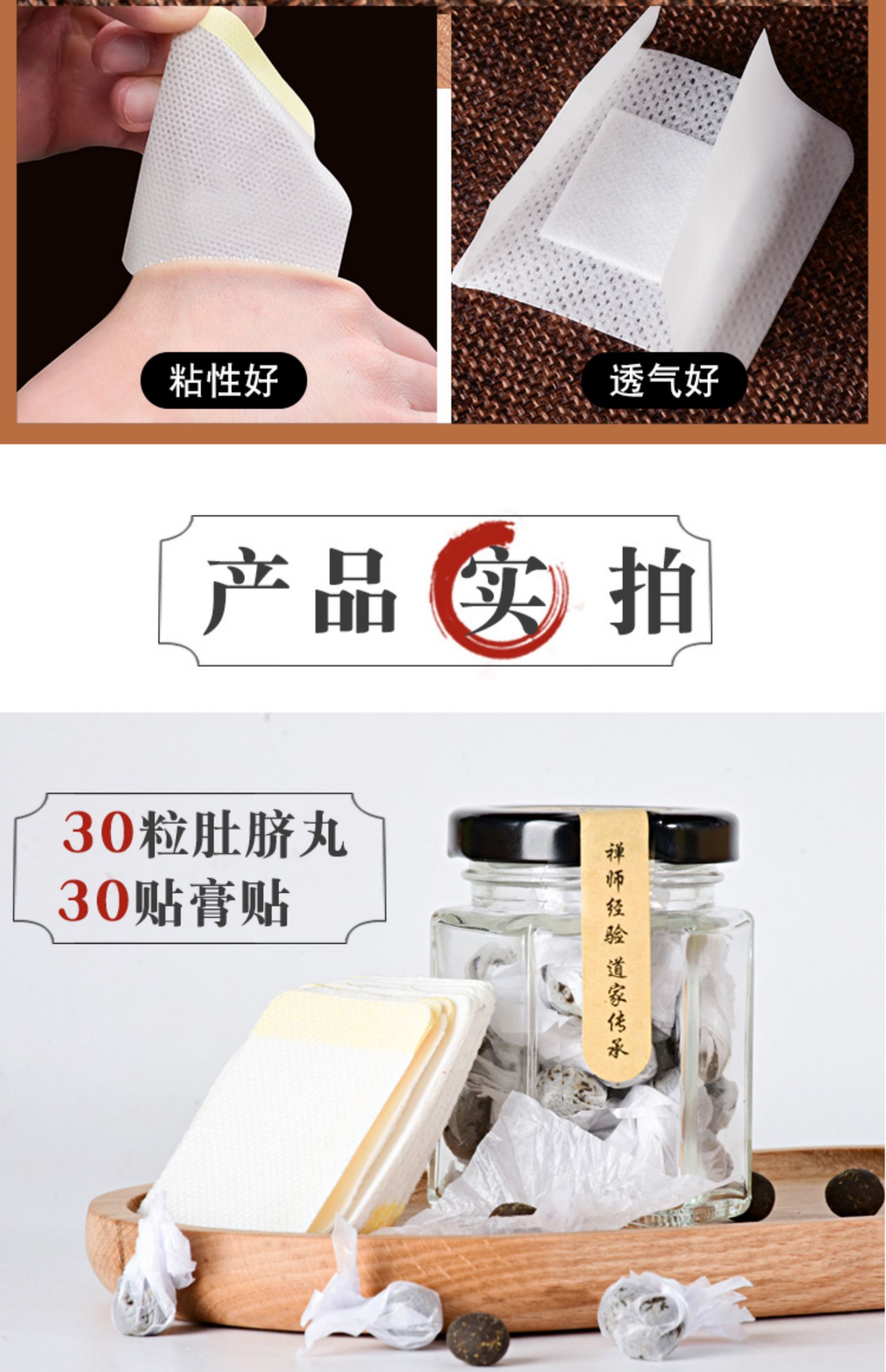 粘性好

透气好

产品实拍

30粒肚脐丸
30贴膏贴

禅师经验 道家传承